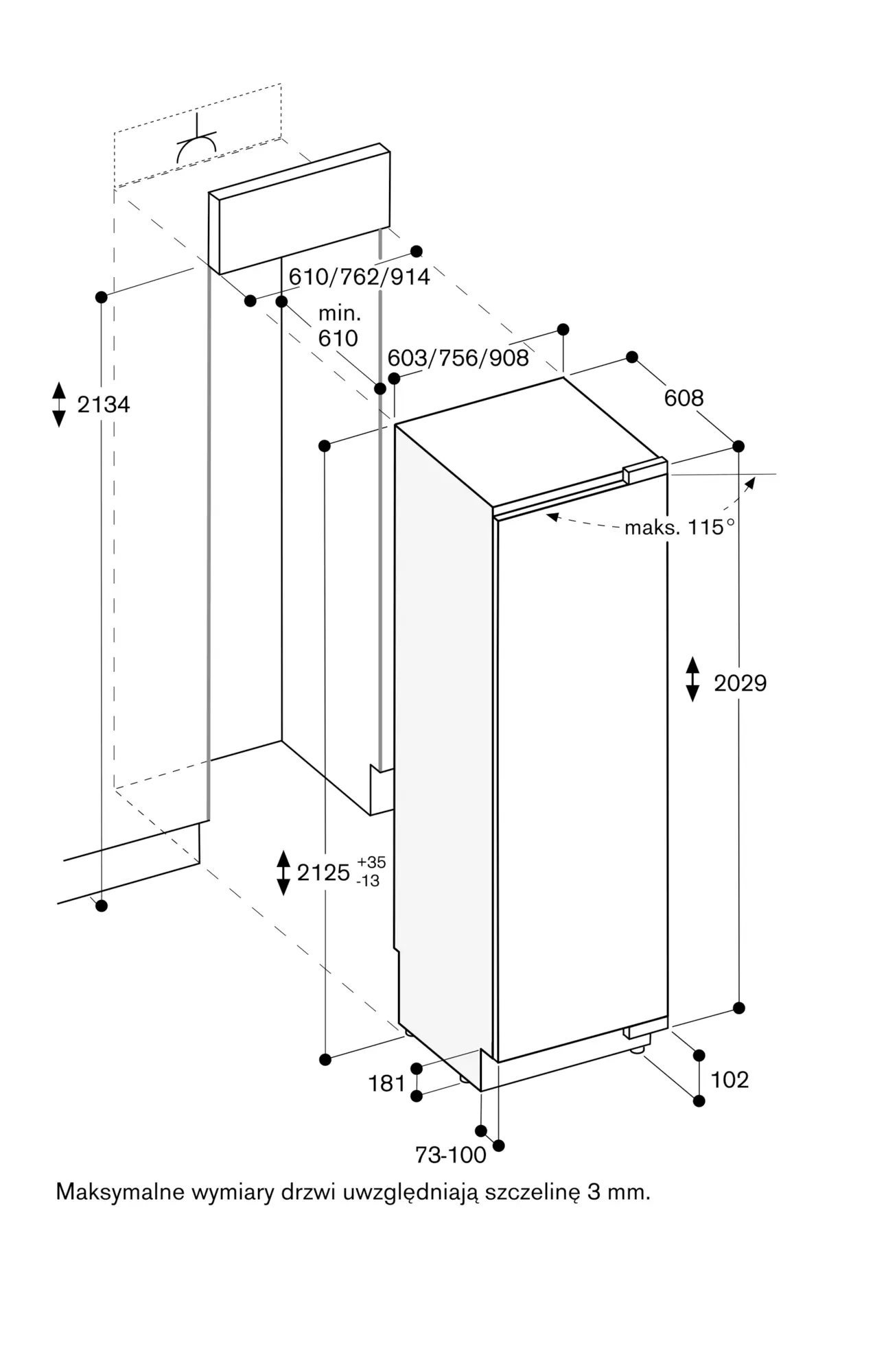 610/762/914

min.
610

603/756/908

608

2134

maks. 115°

2029

2125 $^{+35}_{-13}$

181

102

73-100

Maksymalne wymiary drzwi uwzględniają szczelinę 3 mm.