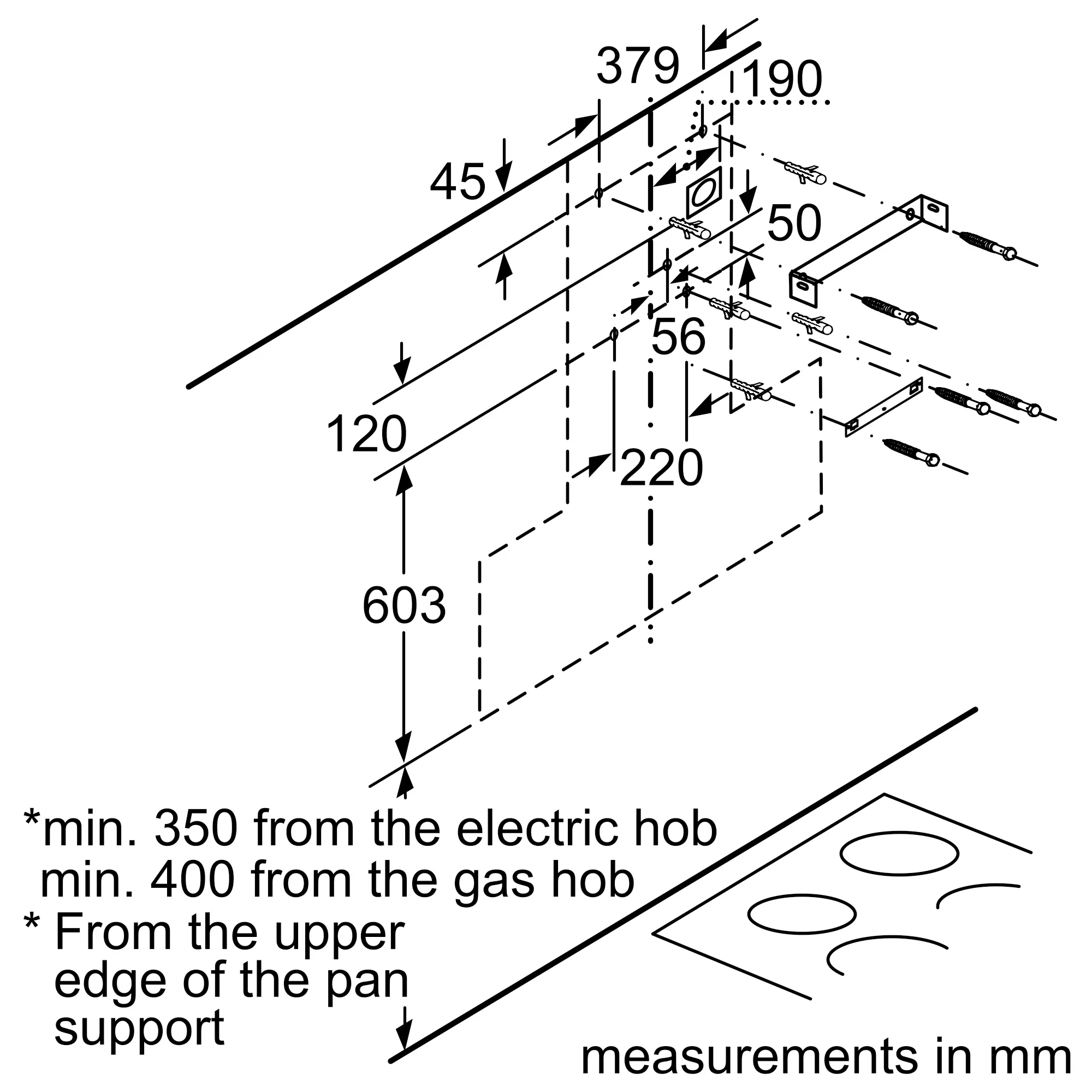 379
190
45
50
56
120
220
603

*min. 350 from the electric hob
min. 400 from the gas hob
* From the upper edge of the pan support

measurements in mm