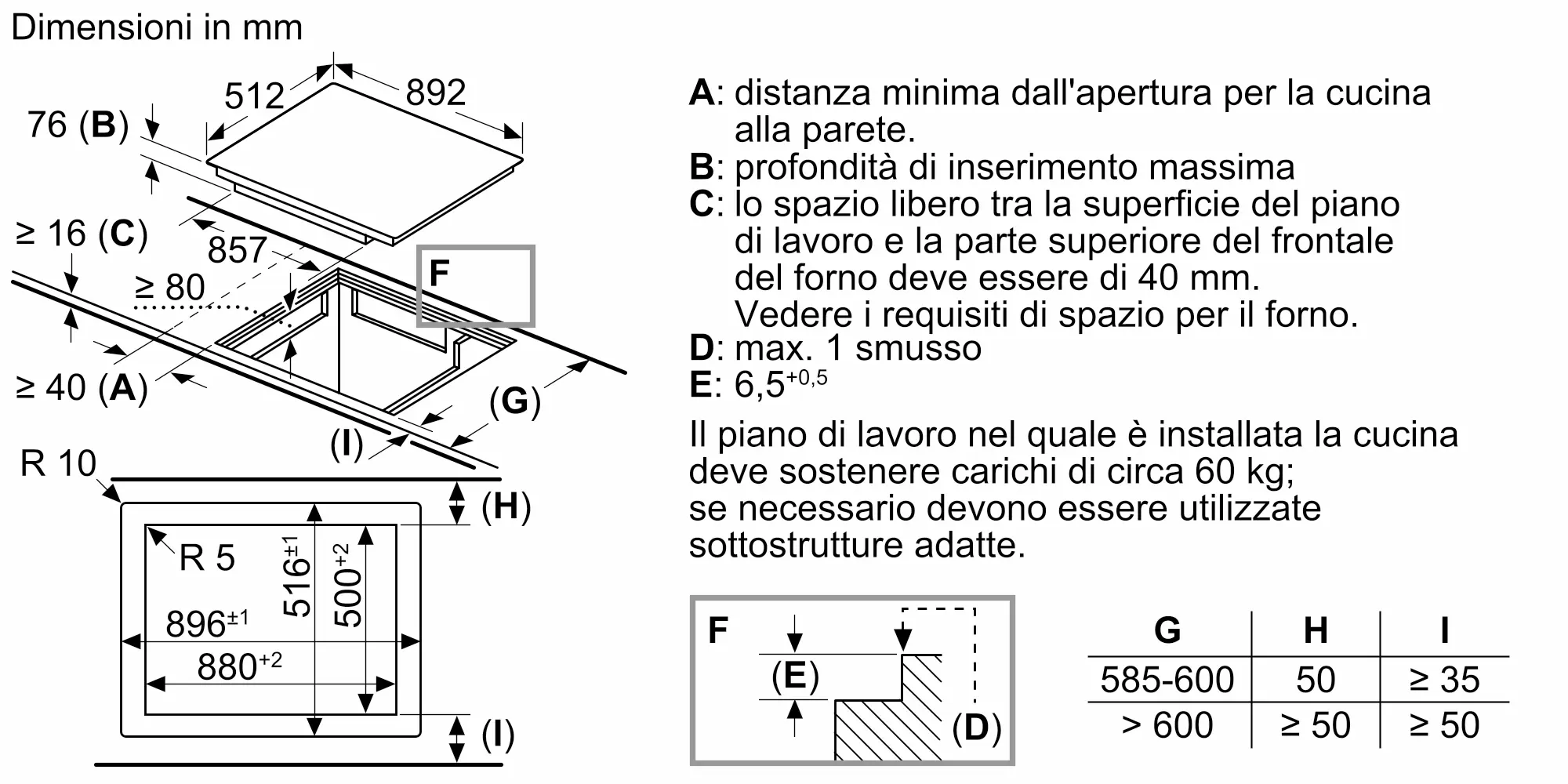 Dimensioni in mm

512
892
76 (B)
≥ 16 (C)
857
≥ 80
F
≥ 40 (A)
(G)
(I)
R 10
(H)
R 5
$516^{\pm1}$
$500^{+2}$
$896^{\pm1}$
$880^{+2}$
(I)

A: distanza minima dall'apertura per la cucina alla parete.
B: profondità di inserimento massima
C: lo spazio libero tra la superficie del piano di lavoro e la parte superiore del frontale del forno deve essere di 40 mm. Vedere i requisiti di spazio per il forno.
D: max. 1 smusso
E: $6,5^{+0,5}$

Il piano di lavoro nel quale è installata la cucina deve sostenere carichi di circa 60 kg; se necessario devono essere utilizzate sottostrutture adatte.

F
(E)
(D)

| G | H | I |
|---|---|---|
| 585-600 | 50 | ≥ 35 |
| > 600 | ≥ 50 | ≥ 50 |