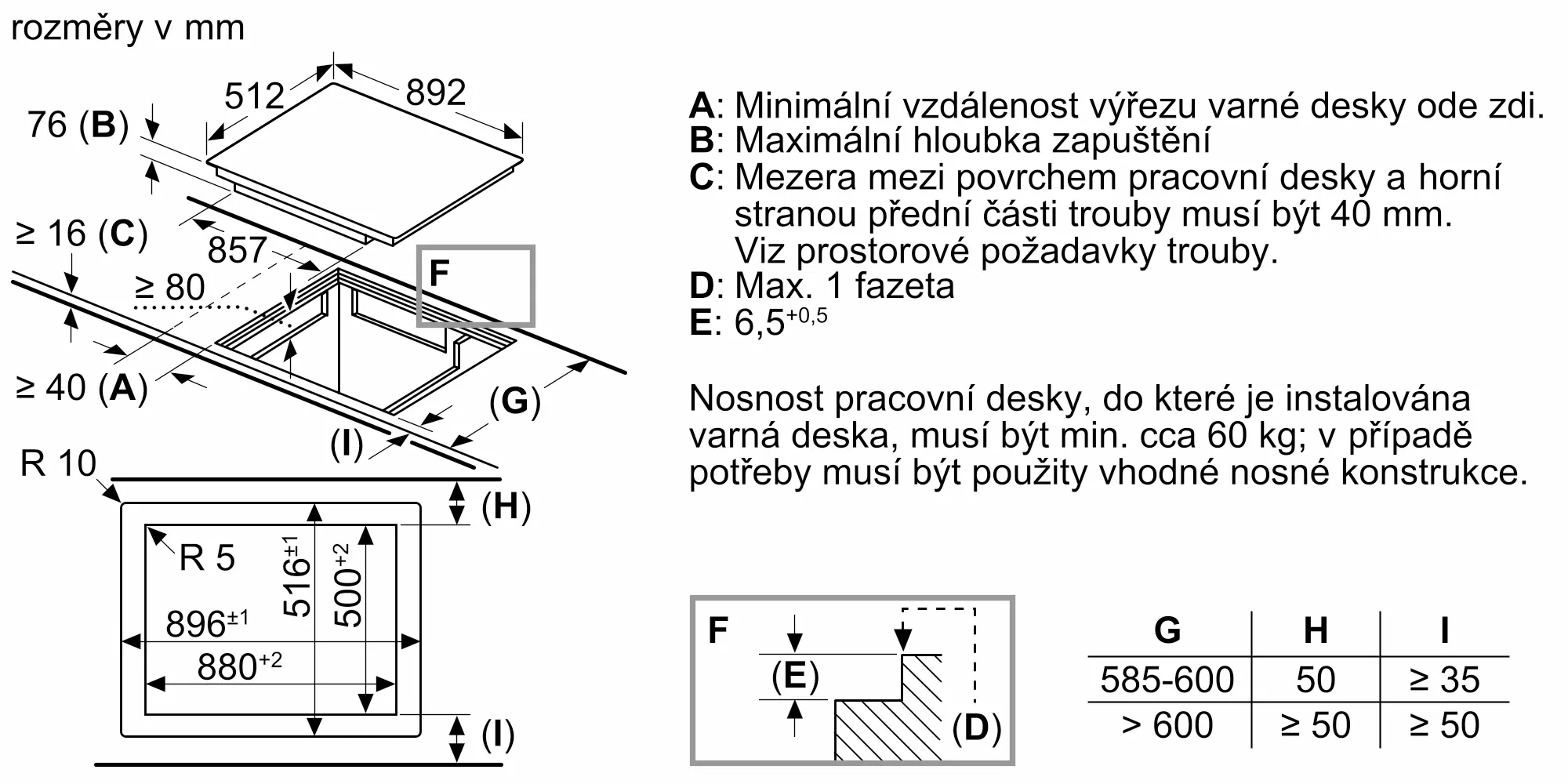 rozměry v mm

512
892
76 (B)
≥ 16 (C)
857
≥ 80
F
≥ 40 (A)
(G)
(I)
R 10
(H)
R 5
$516^{\pm1}$
$500^{+2}$
$896^{\pm1}$
$880^{+2}$
(I)

A: Minimální vzdálenost výřezu varné desky ode zdi.
B: Maximální hloubka zapuštění
C: Mezera mezi povrchem pracovní desky a horní stranou přední části trouby musí být 40 mm. Viz prostorové požadavky trouby.
D: Max. 1 fazeta
E: $6,5^{+0,5}$

Nosnost pracovní desky, do které je instalována varná deska, musí být min. cca 60 kg; v případě potřeby musí být použity vhodné nosné konstrukce.

F
(E)
(D)

| G | H | I |
|---|---|---|
| 585-600 | 50 | ≥ 35 |
| > 600 | ≥ 50 | ≥ 50 |