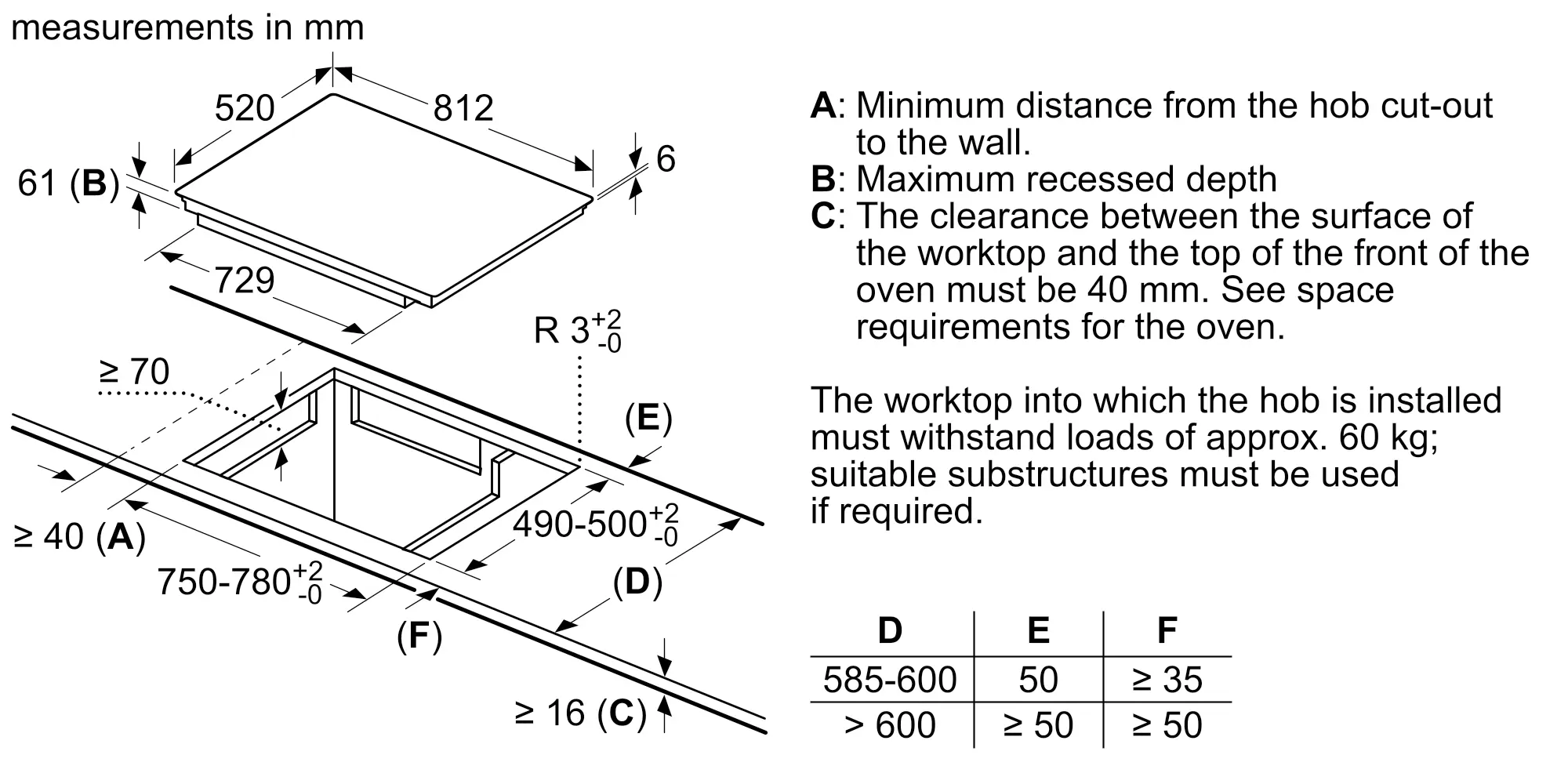 measurements in mm

520

812

6

61 (B)

729

R $3^{+2}_{-0}$

≥ 70

(E)

≥ 40 (A)

$490\text{-}500^{+2}_{-0}$

$750\text{-}780^{+2}_{-0}$

(D)

(F)

≥ 16 (C)

A: Minimum distance from the hob cut-out to the wall.
B: Maximum recessed depth
C: The clearance between the surface of the worktop and the top of the front of the oven must be 40 mm. See space requirements for the oven.

The worktop into which the hob is installed must withstand loads of approx. 60 kg; suitable substructures must be used if required.

| D | E | F |
|---|---|---|
| 585-600 | 50 | ≥ 35 |
| > 600 | ≥ 50 | ≥ 50 |