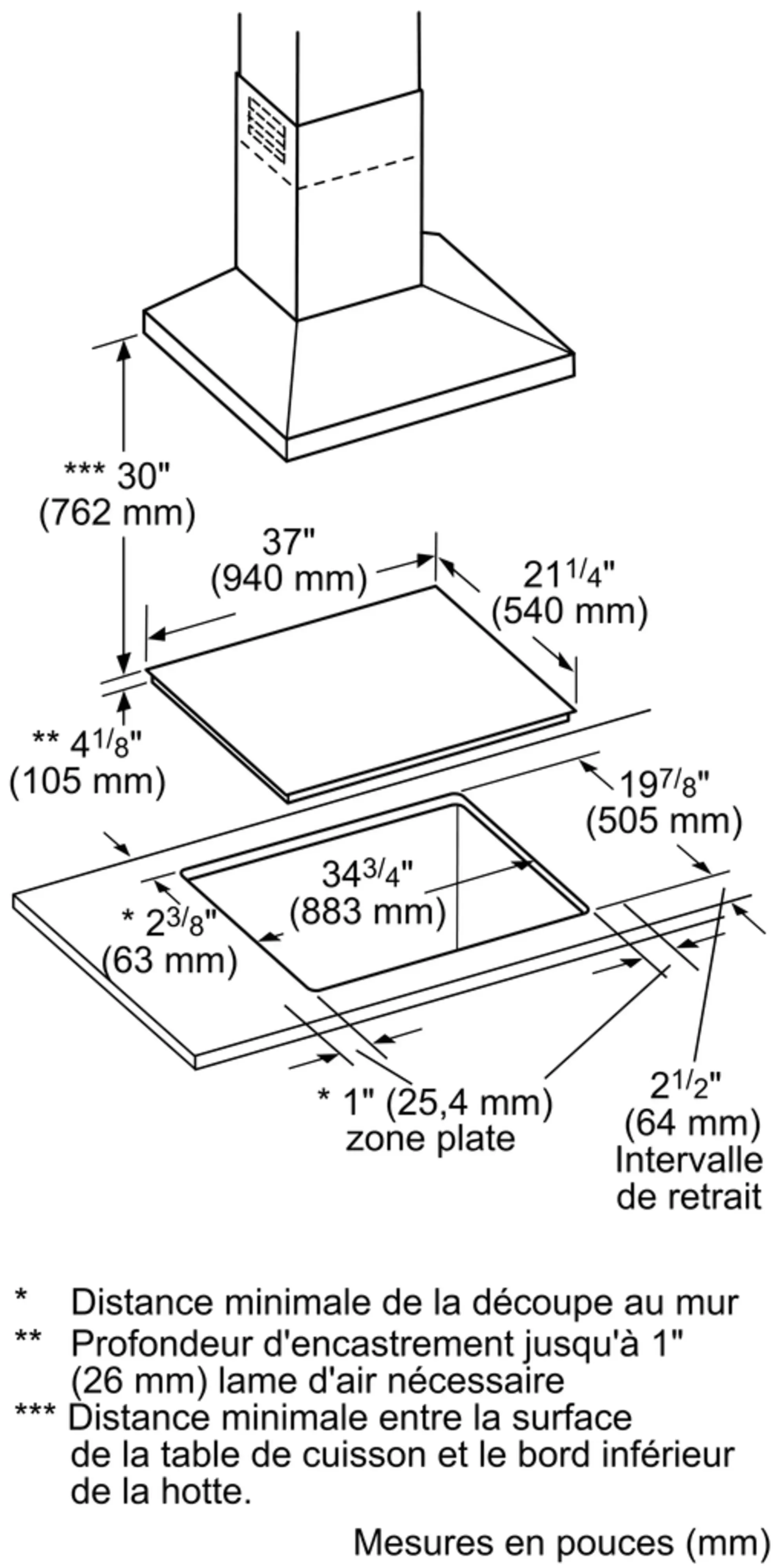 *** 30"
(762 mm)

37"
(940 mm)

$21^{1/4}$"
(540 mm)

** $4^{1/8}$"
(105 mm)

$19^{7/8}$"
(505 mm)

$34^{3/4}$"
(883 mm)

* $2^{3/8}$"
(63 mm)

* 1" (25,4 mm)
zone plate

$2^{1/2}$"
(64 mm)
Intervalle
de retrait

* Distance minimale de la découpe au mur
** Profondeur d'encastrement jusqu'à 1" (26 mm) lame d'air nécessaire
*** Distance minimale entre la surface de la table de cuisson et le bord inférieur de la hotte.

Mesures en pouces (mm)