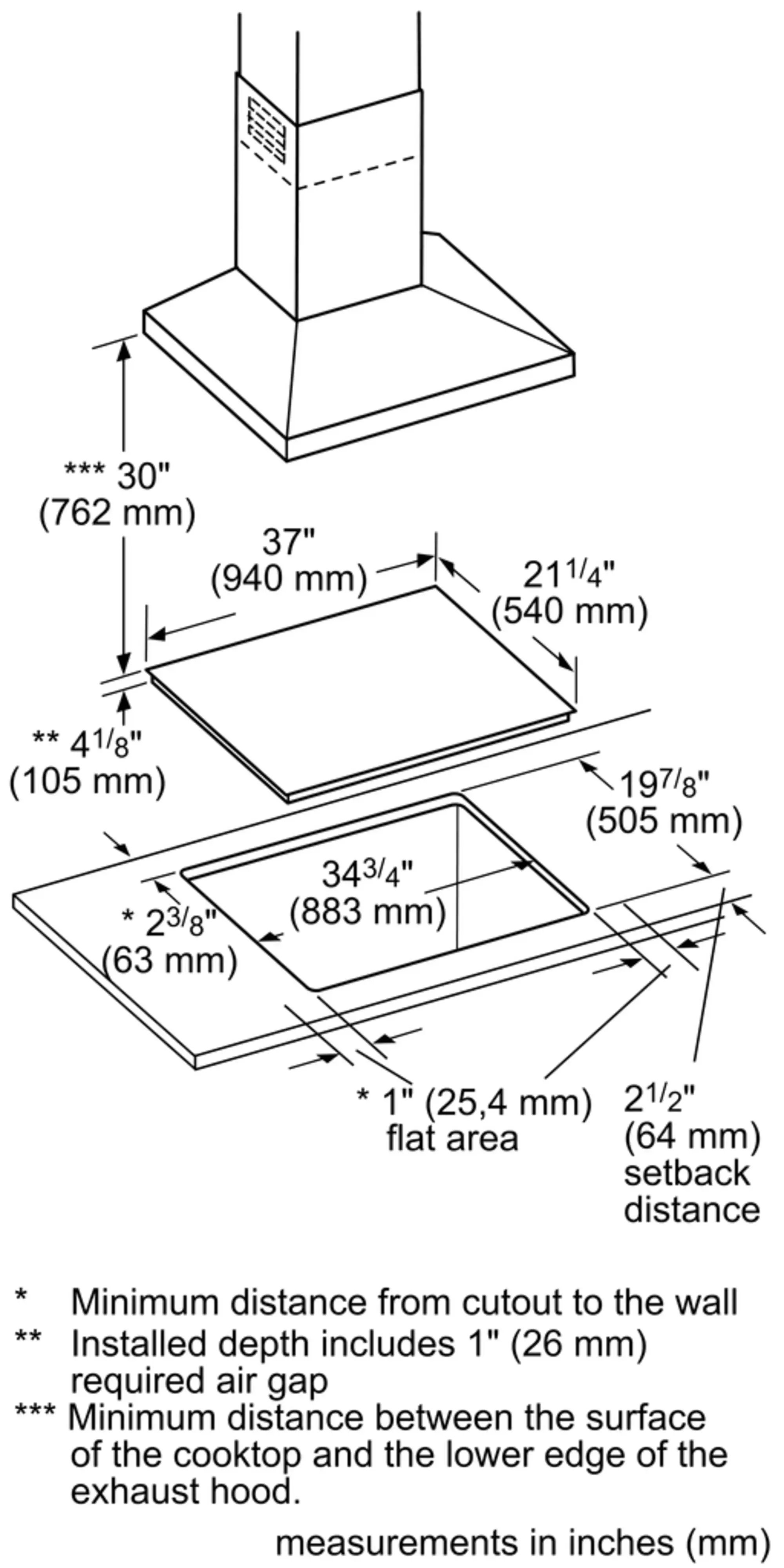 *** 30"
(762 mm)

37"
(940 mm)

$21^{1/4}$"
(540 mm)

** $4^{1/8}$"
(105 mm)

$19^{7/8}$"
(505 mm)

$34^{3/4}$"
(883 mm)

* $2^{3/8}$"
(63 mm)

* 1" (25,4 mm)
flat area

$2^{1/2}$"
(64 mm)
setback
distance

* Minimum distance from cutout to the wall
** Installed depth includes 1" (26 mm) required air gap
*** Minimum distance between the surface of the cooktop and the lower edge of the exhaust hood.

measurements in inches (mm)