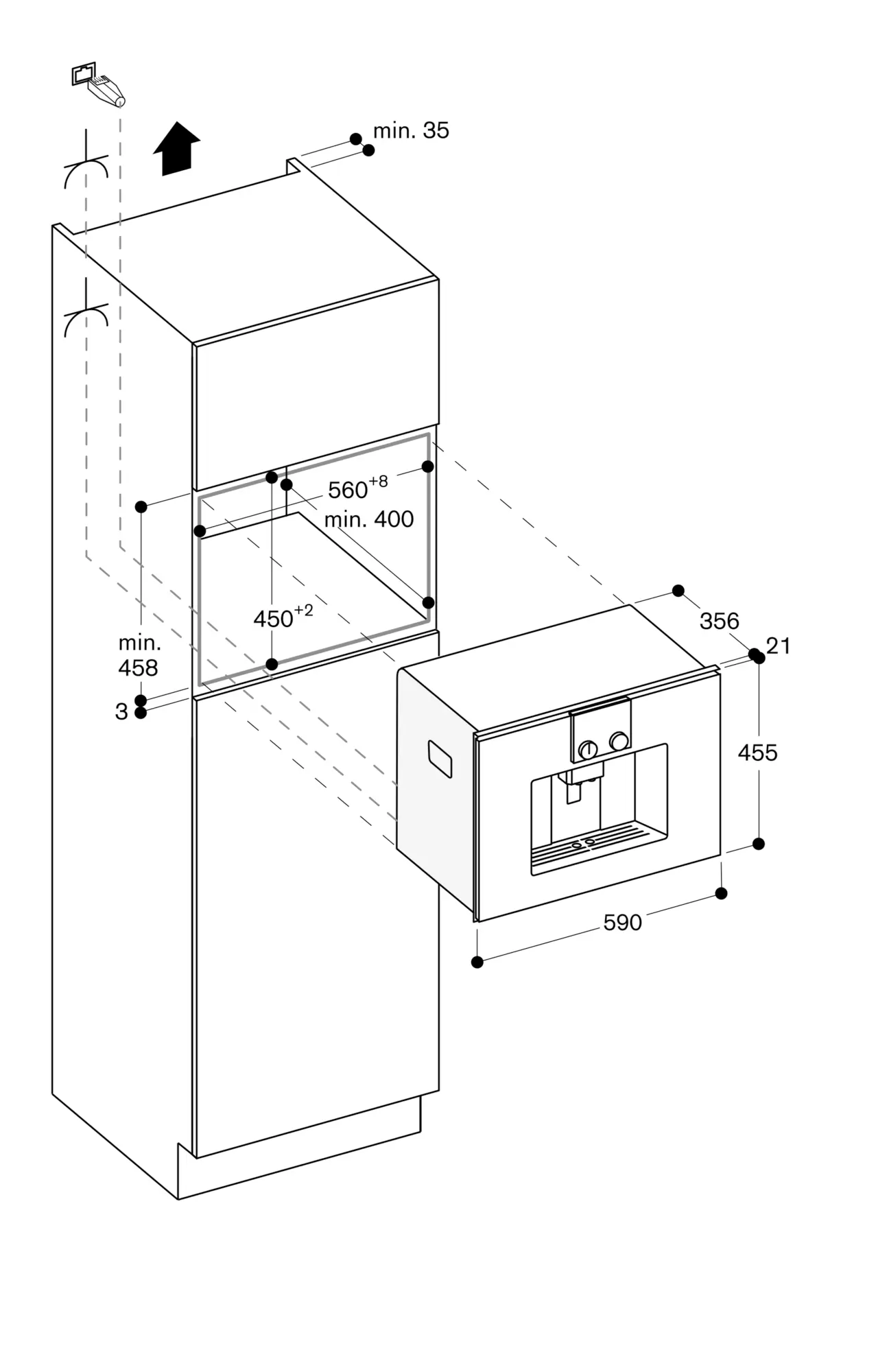 min. 35

$560^{+8}$

min. 400

$450^{+2}$

min.
458

3

356

21

455

590