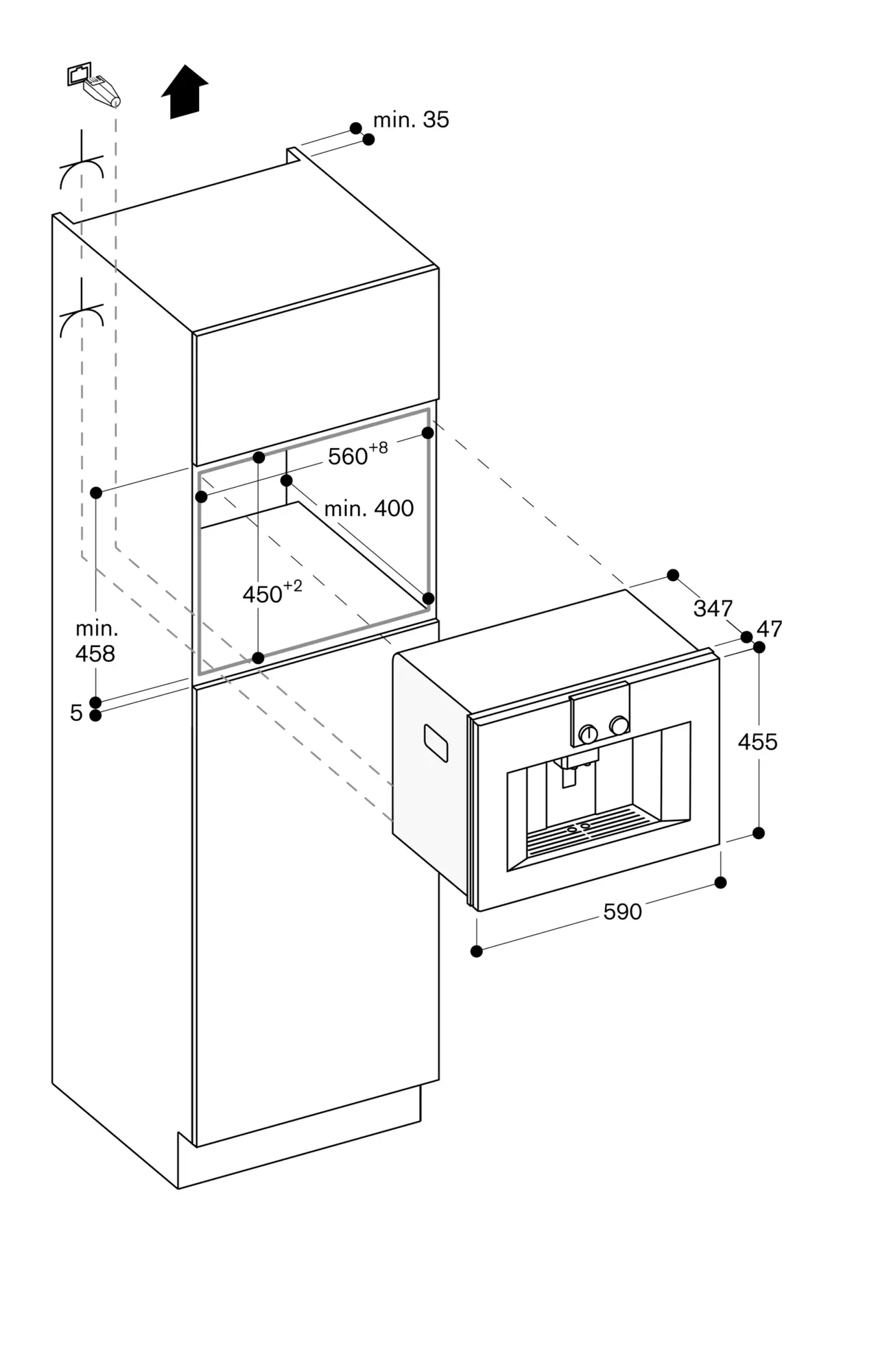 min. 35

$560^{+8}$

min. 400

$450^{+2}$

min.
458

5

347

47

455

590