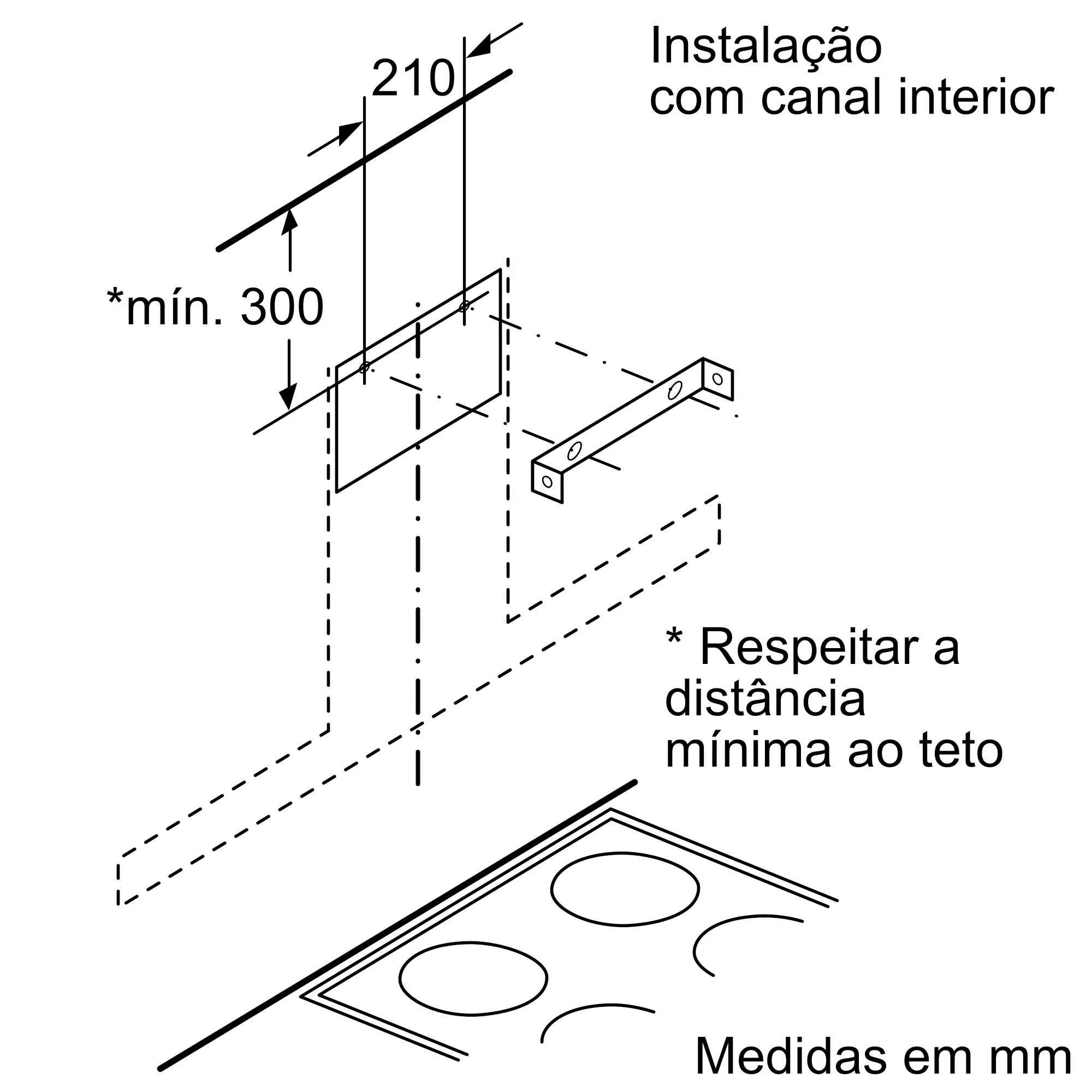 Instalação com canal interior

210

*mín. 300

* Respeitar a distância mínima ao teto

Medidas em mm