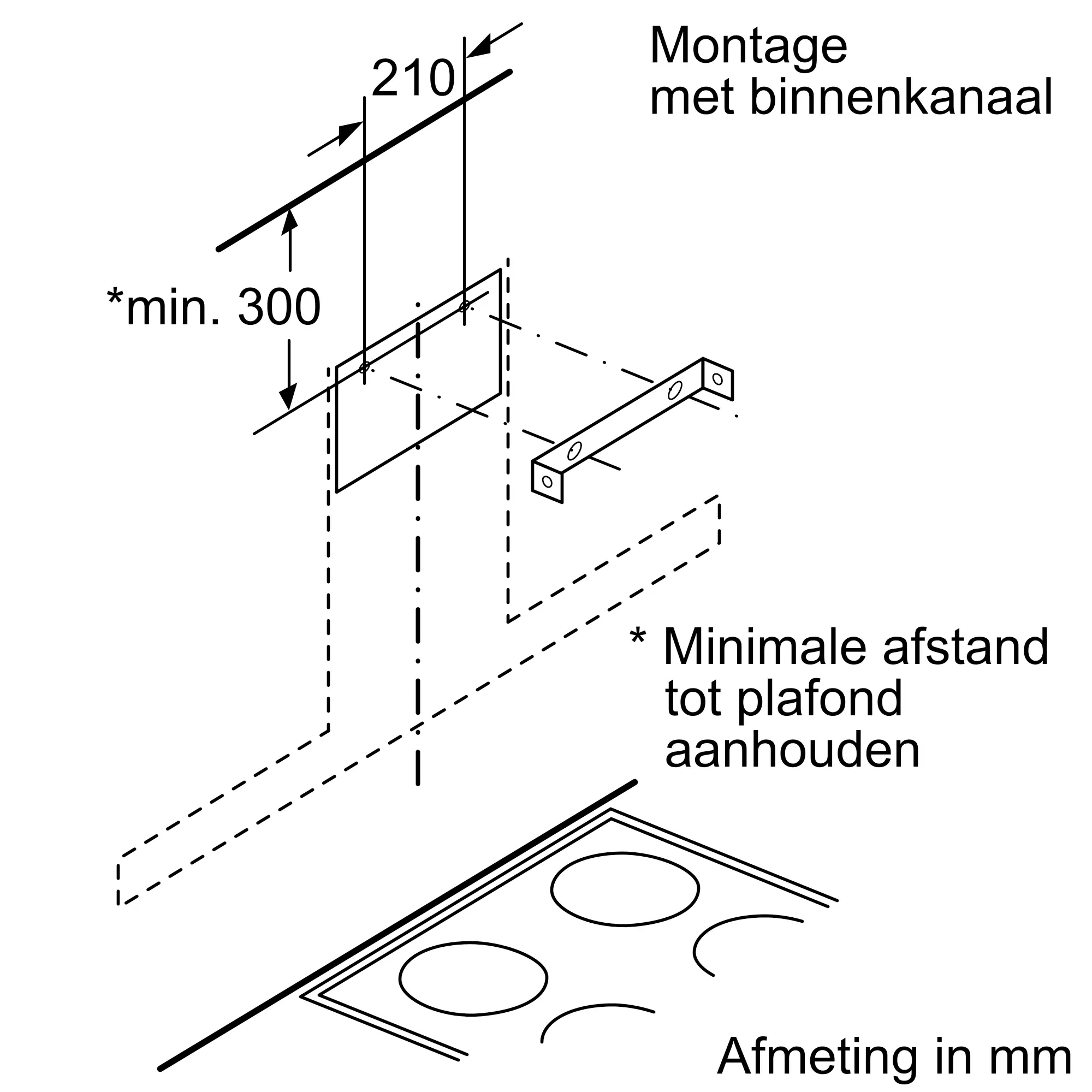 Montage
met binnenkanaal

210

*min. 300

* Minimale afstand
tot plafond
aanhouden

Afmeting in mm