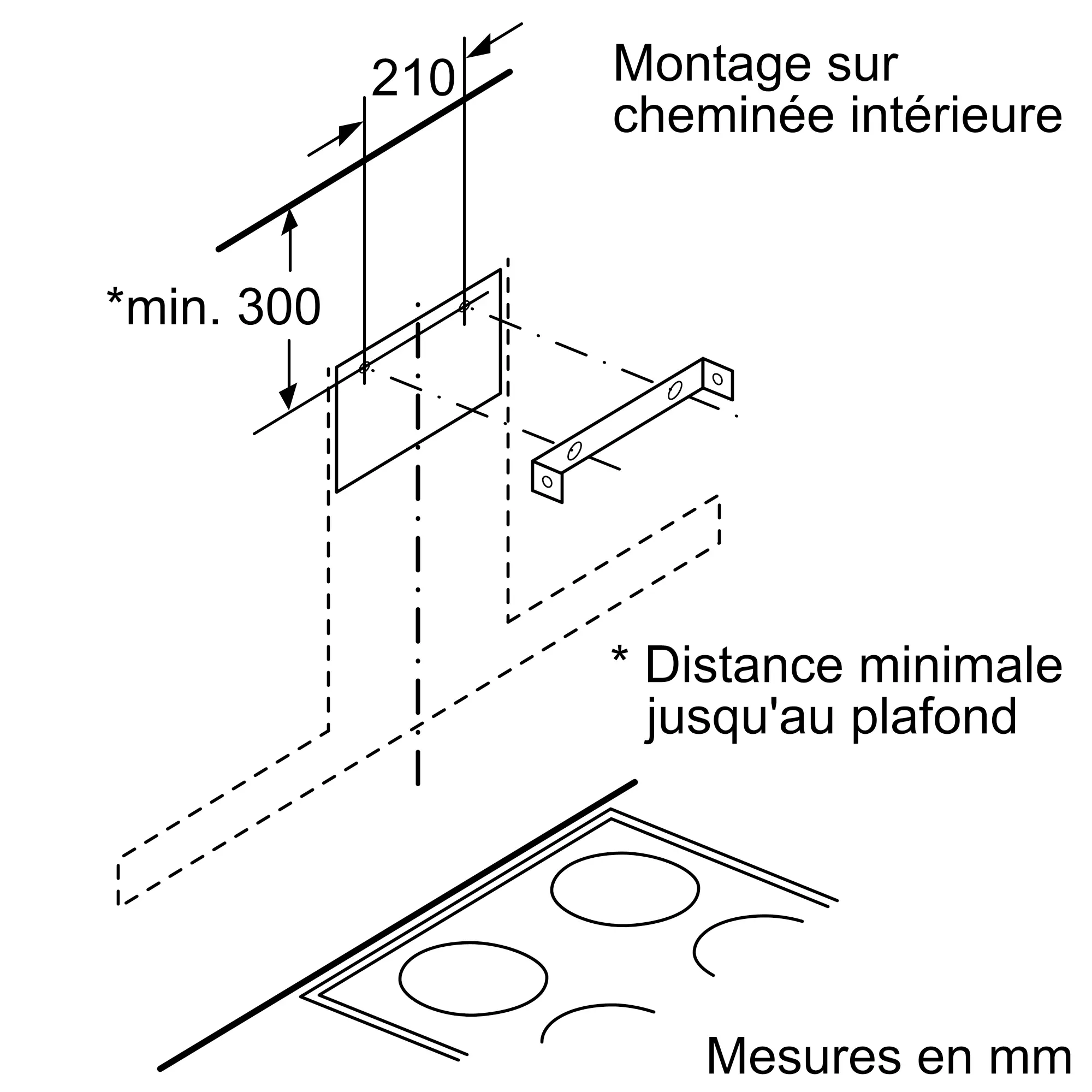 210

Montage sur cheminée intérieure

*min. 300

* Distance minimale jusqu'au plafond

Mesures en mm