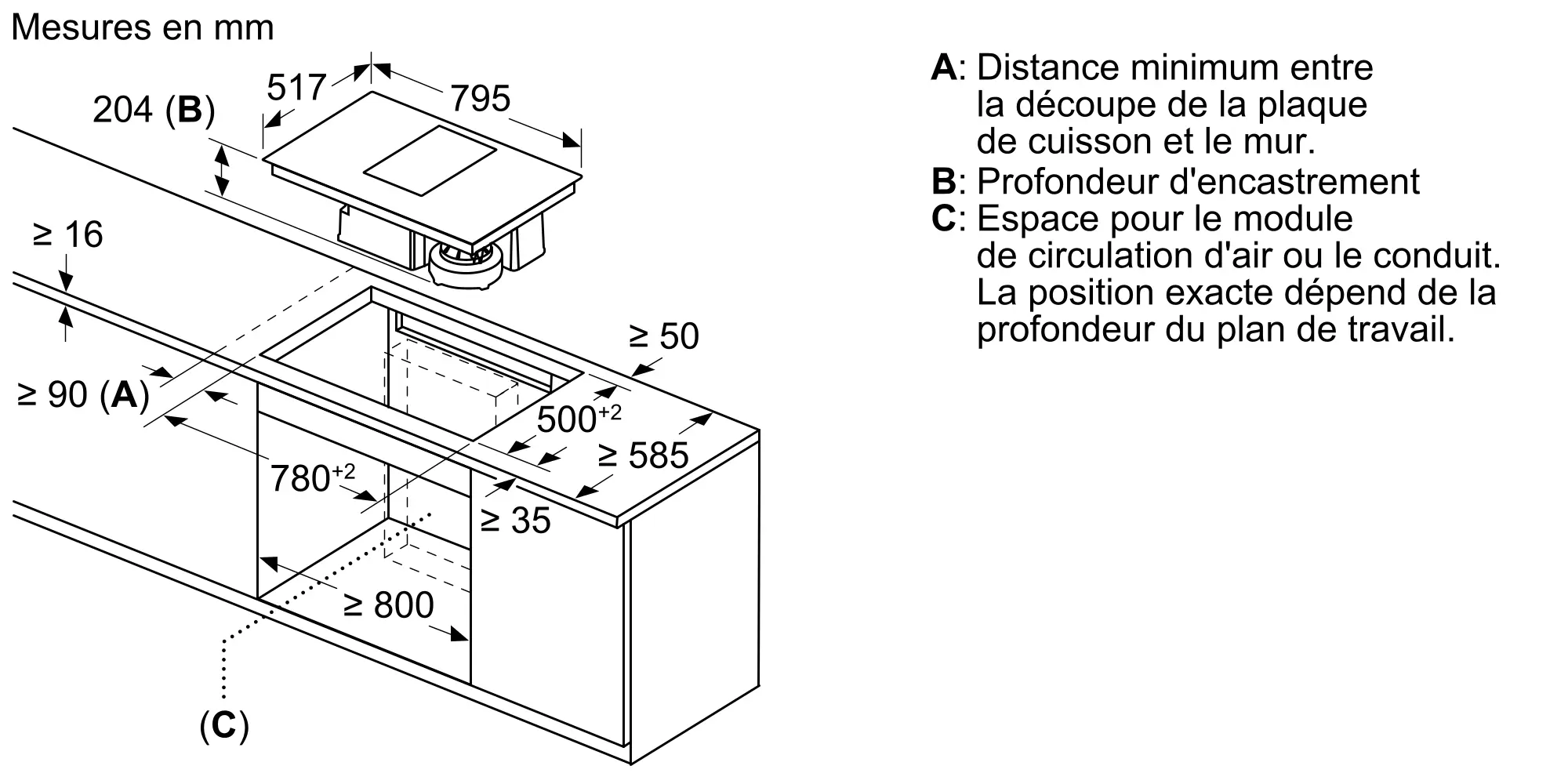 Mesures en mm

517

795

204 (B)

≥ 16

≥ 50

≥ 90 (A)

$500^{+2}$

≥ 585

$780^{+2}$

≥ 35

≥ 800

(C)

A: Distance minimum entre la découpe de la plaque de cuisson et le mur.
B: Profondeur d'encastrement
C: Espace pour le module de circulation d'air ou le conduit. La position exacte dépend de la profondeur du plan de travail.