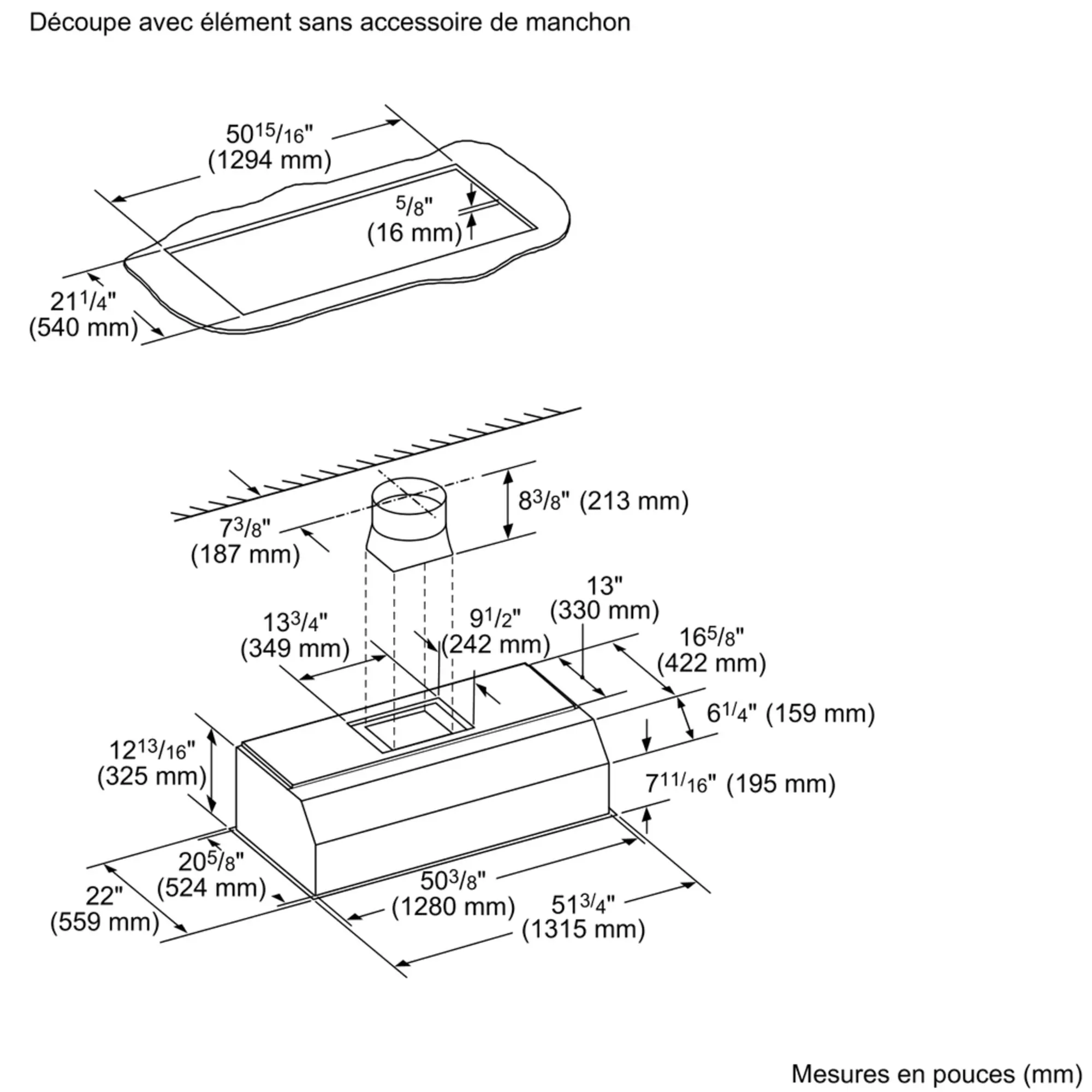 Découpe avec élément sans accessoire de manchon

$50^{15}/_{16}$"
(1294 mm)

$^{5}/_{8}$"
(16 mm)

$21^{1}/_{4}$"
(540 mm)

$8^{3}/_{8}$" (213 mm)

$7^{3}/_{8}$"
(187 mm)

13"
(330 mm)

$13^{3}/_{4}$"
(349 mm)

$9^{1}/_{2}$"
(242 mm)

$16^{5}/_{8}$"
(422 mm)

$6^{1}/_{4}$" (159 mm)

$12^{13}/_{16}$"
(325 mm)

$7^{11}/_{16}$" (195 mm)

$20^{5}/_{8}$"
(524 mm)

22"
(559 mm)

$50^{3}/_{8}$"
(1280 mm)

$51^{3}/_{4}$"
(1315 mm)

Mesures en pouces (mm)