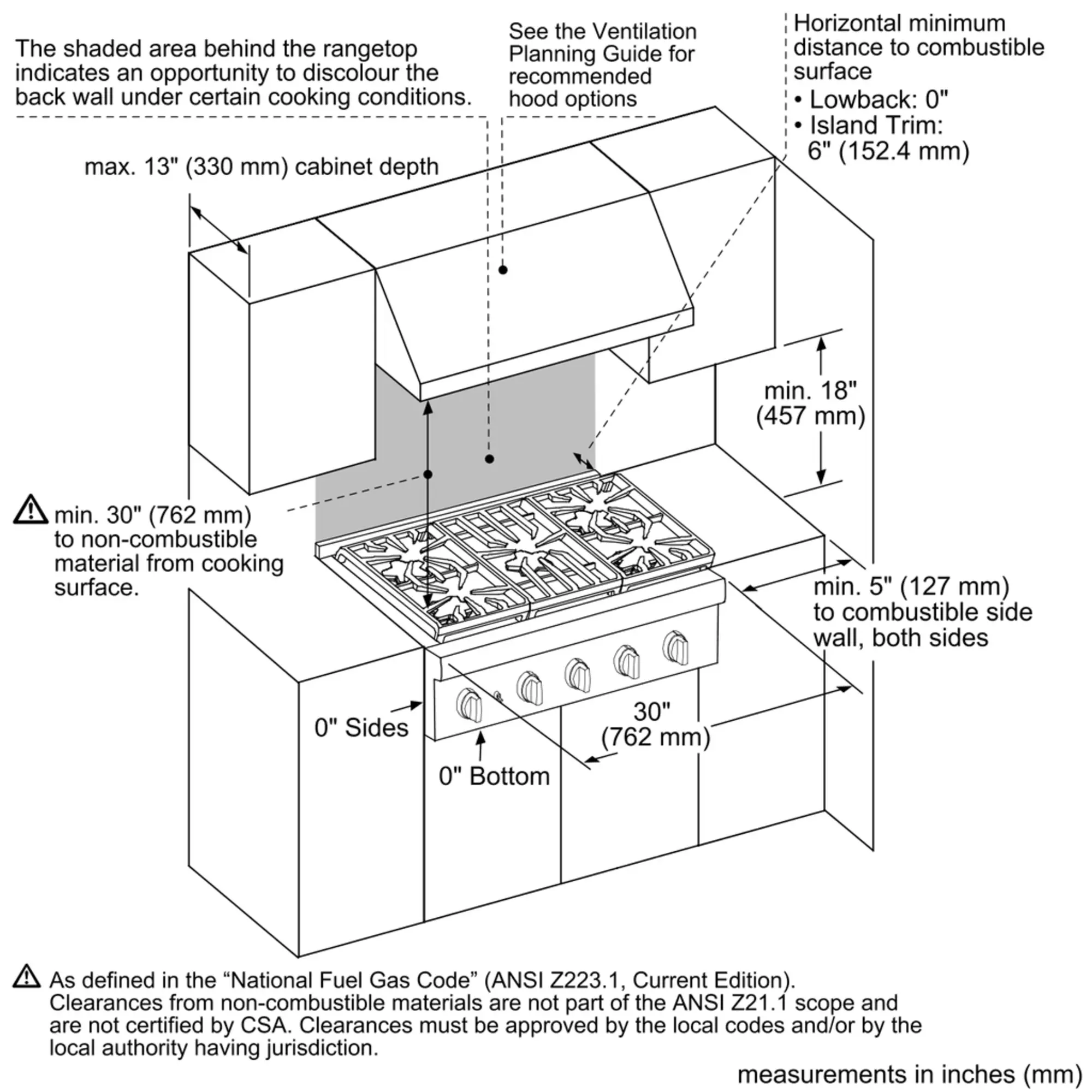 The shaded area behind the rangetop indicates an opportunity to discolour the back wall under certain cooking conditions.

See the Ventilation Planning Guide for recommended hood options

Horizontal minimum distance to combustible surface
• Lowback: 0"
• Island Trim: 6" (152.4 mm)

max. 13" (330 mm) cabinet depth

min. 18" (457 mm)

min. 30" (762 mm) to non-combustible material from cooking surface.

min. 5" (127 mm) to combustible side wall, both sides

0" Sides

30" (762 mm)

0" Bottom

As defined in the “National Fuel Gas Code” (ANSI Z223.1, Current Edition). Clearances from non-combustible materials are not part of the ANSI Z21.1 scope and are not certified by CSA. Clearances must be approved by the local codes and/or by the local authority having jurisdiction.

measurements in inches (mm)