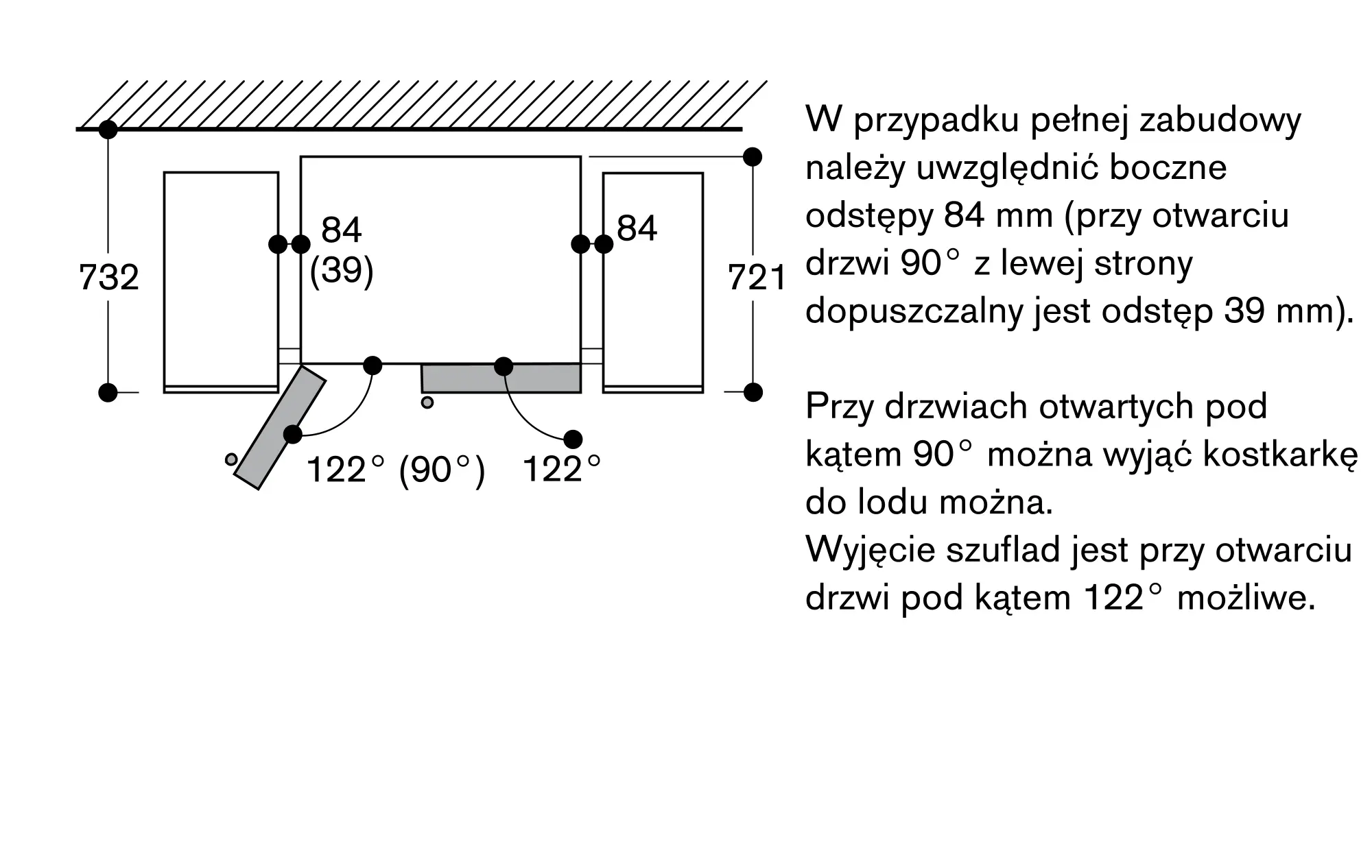 732

84
(39)

84

721

122° (90°)

122°

W przypadku pełnej zabudowy należy uwzględnić boczne odstępy 84 mm (przy otwarciu drzwi 90° z lewej strony dopuszczalny jest odstęp 39 mm).

Przy drzwiach otwartych pod kątem 90° można wyjąć kostkarkę do lodu można.
Wyjęcie szuflad jest przy otwarciu drzwi pod kątem 122° możliwe.