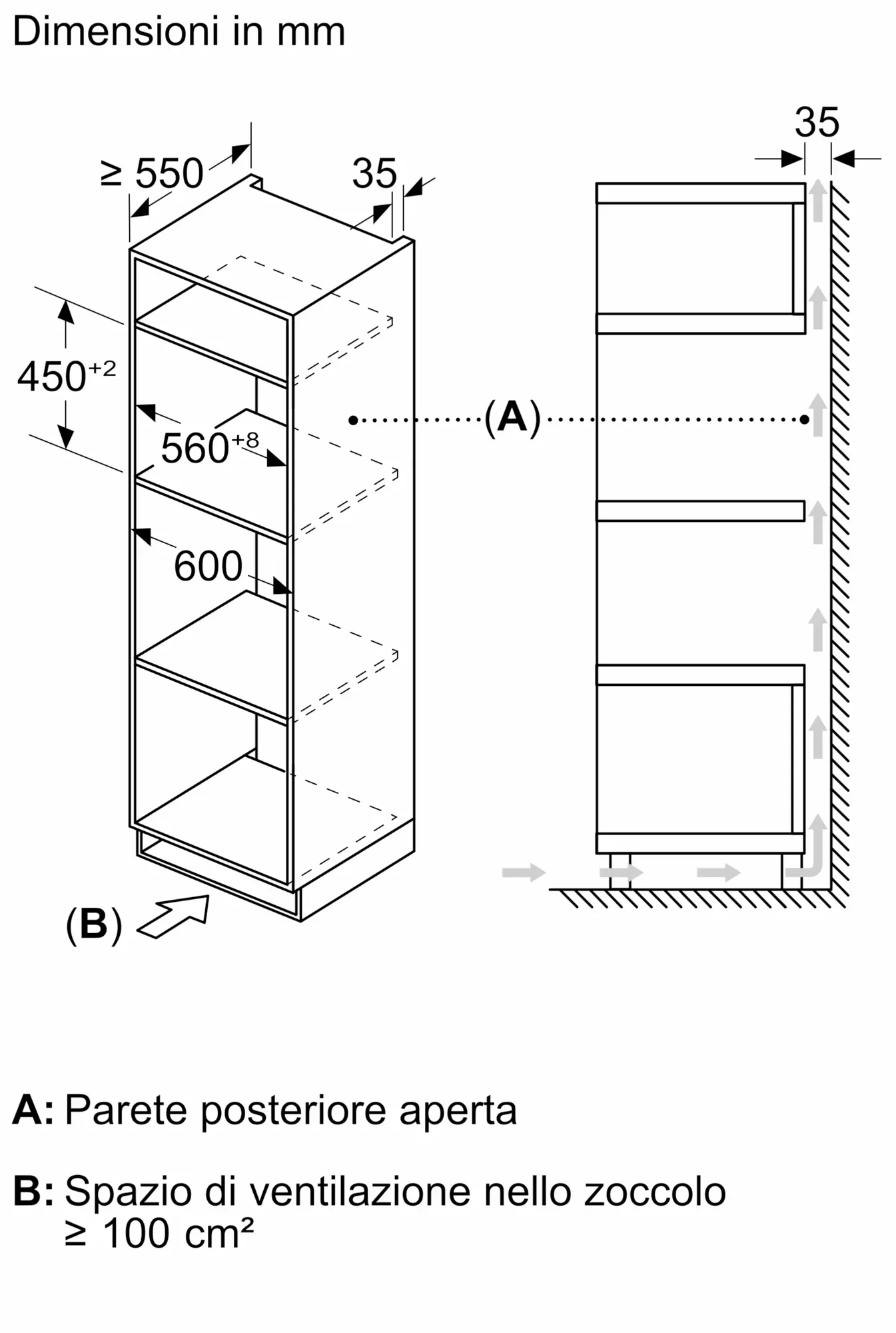 Dimensioni in mm

≥ 550

35

35

$450^{+2}$

$560^{+8}$

600

(A)

(B)

A: Parete posteriore aperta

B: Spazio di ventilazione nello zoccolo ≥ 100 cm²