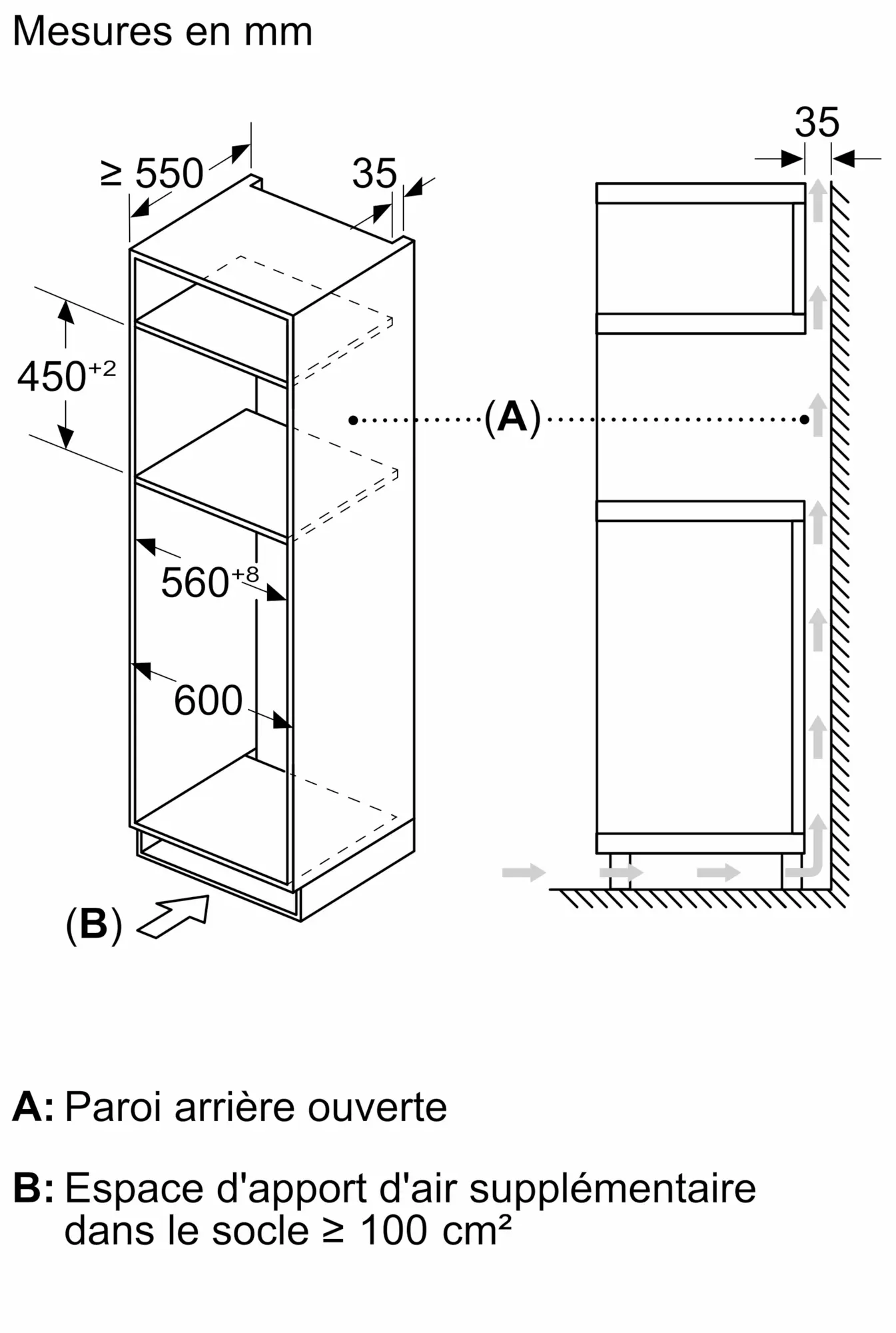 Mesures en mm

≥ 550

35

35

$450^{+2}$

(A)

$560^{+8}$

600

(B)

A: Paroi arrière ouverte

B: Espace d'apport d'air supplémentaire dans le socle ≥ 100 cm²