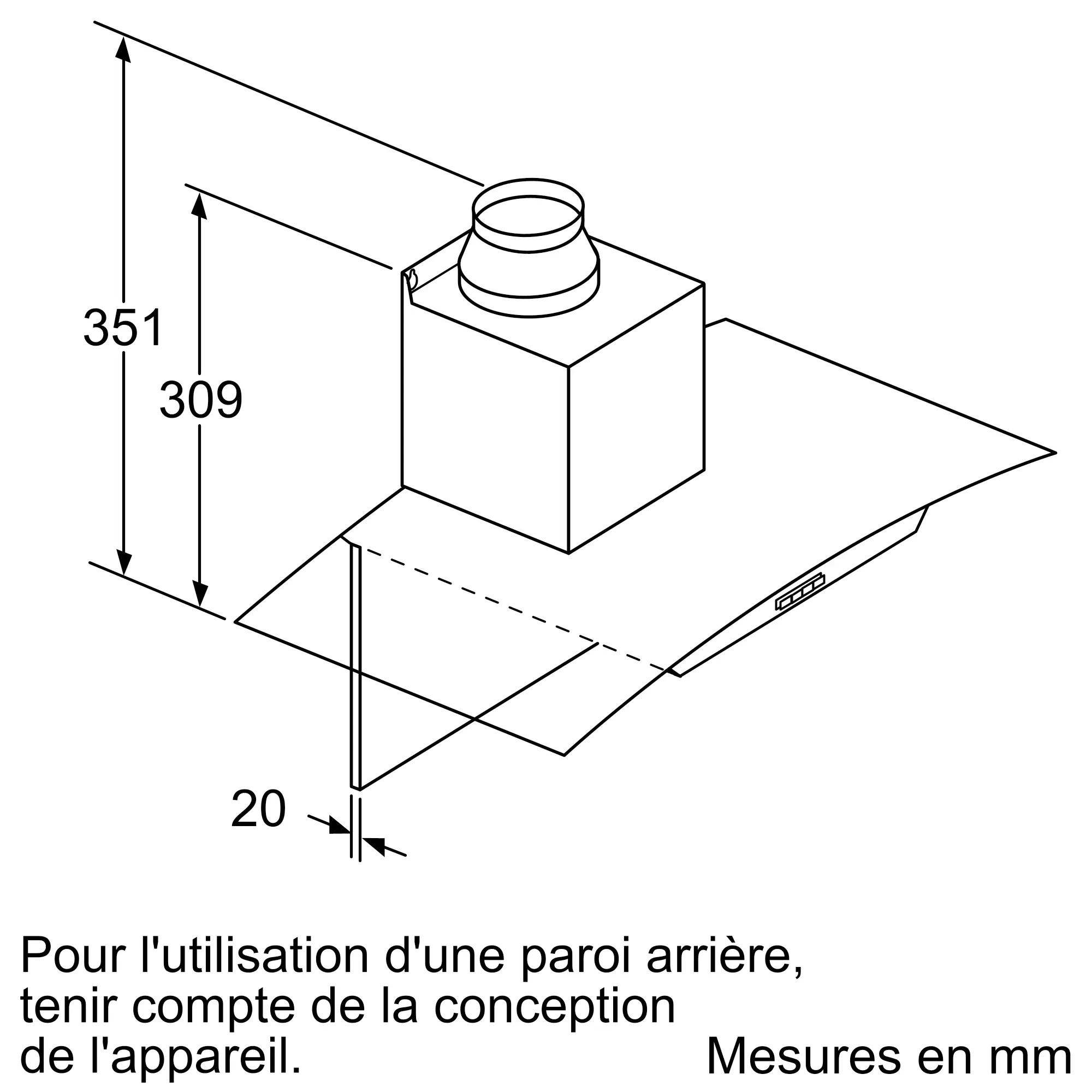 351

309

20

Pour l'utilisation d'une paroi arrière, tenir compte de la conception de l'appareil.

Mesures en mm