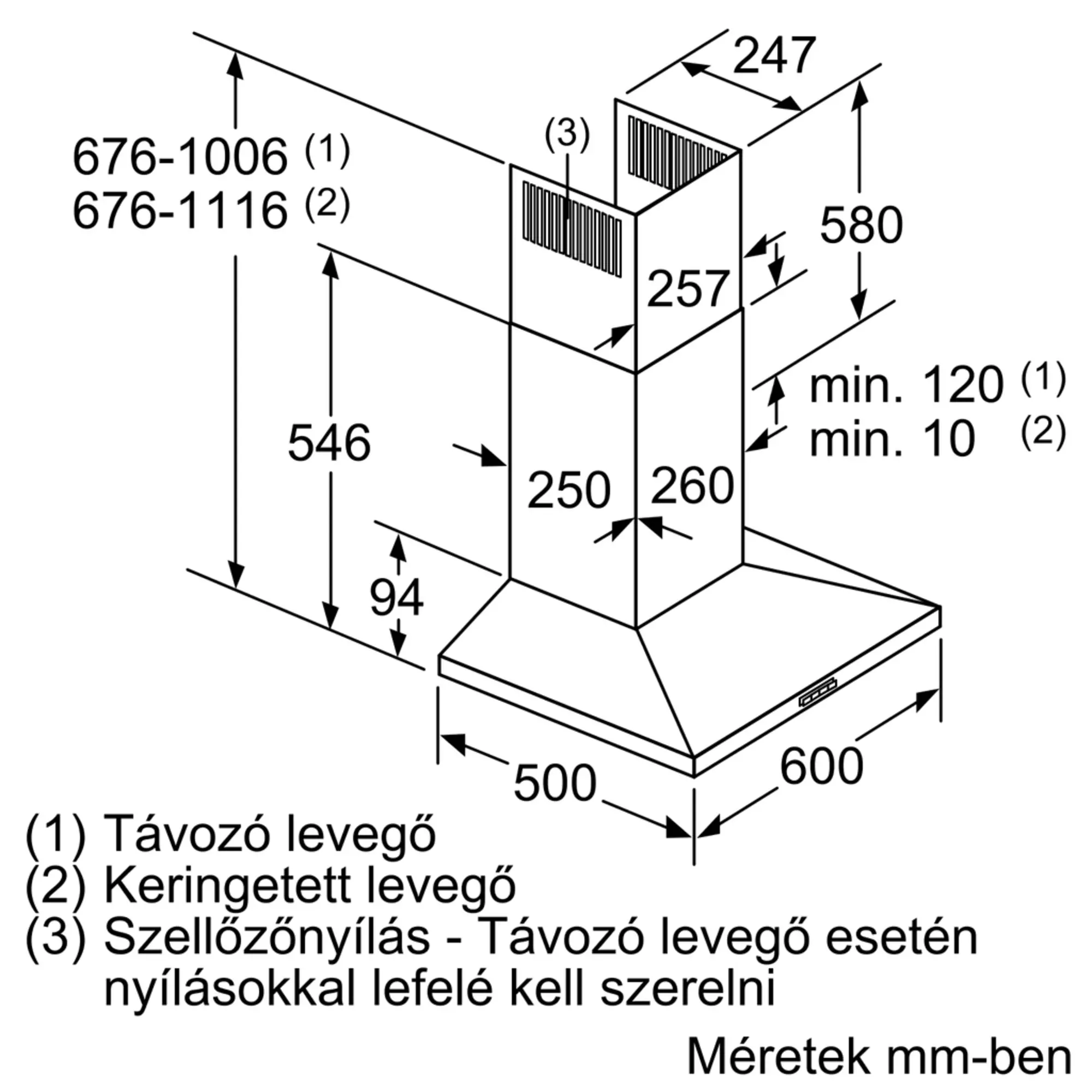 247

(3)

676-1006 (1)
676-1116 (2)

580

257

min. 120 (1)
min. 10 (2)

546

250

260

94

500

600

(1) Távozó levegő
(2) Keringetett levegő
(3) Szellőzőnyílás - Távozó levegő esetén nyílásokkal lefelé kell szerelni

Méretek mm-ben