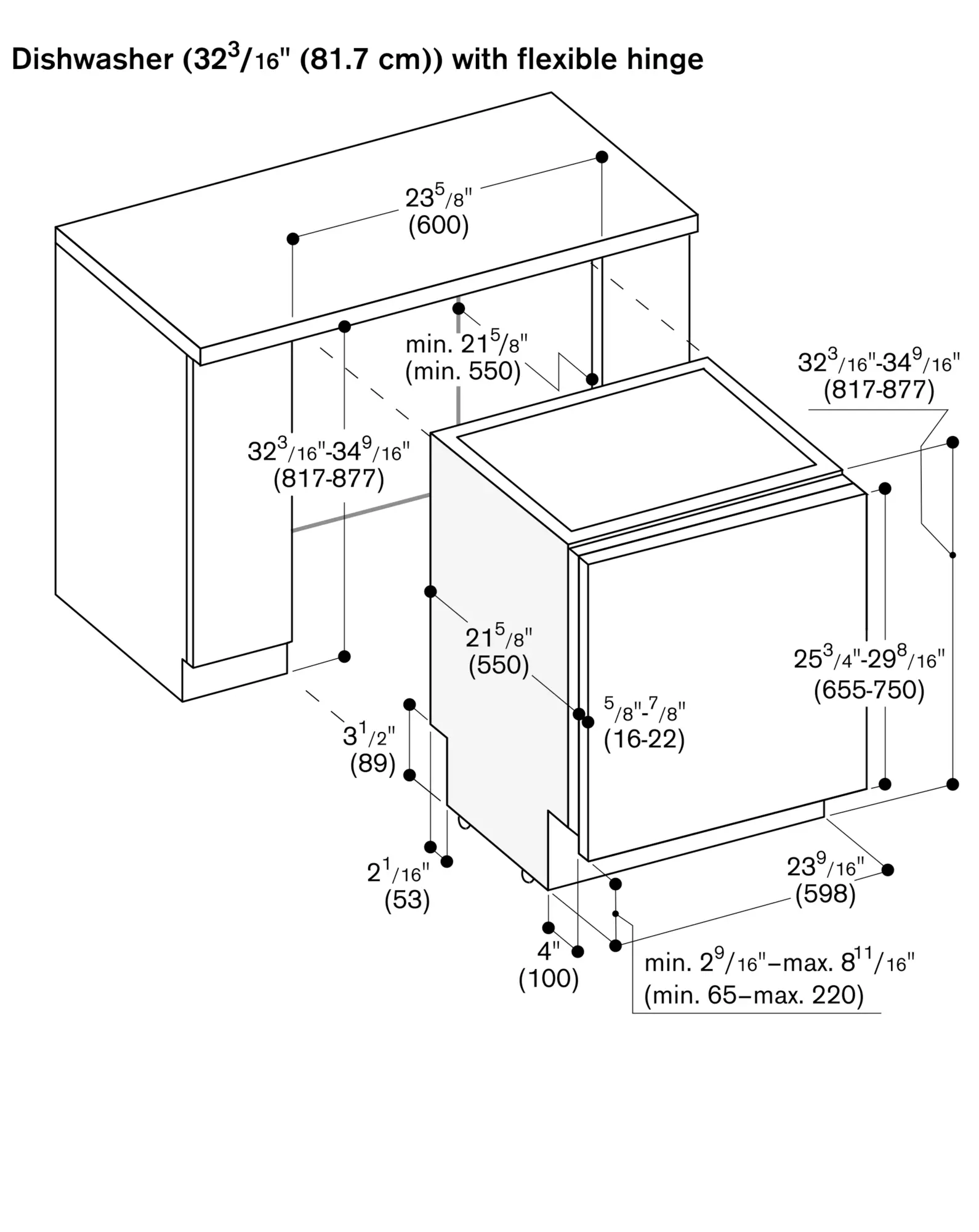 Dishwasher ($32^{3}/_{16}$" (81.7 cm)) with flexible hinge

$23^{5}/_{8}$"
(600)

min. $21^{5}/_{8}$"
(min. 550)

$32^{3}/_{16}$"-$34^{9}/_{16}$"
(817-877)

$32^{3}/_{16}$"-$34^{9}/_{16}$"
(817-877)

$21^{5}/_{8}$"
(550)

$^{5}/_{8}$"-$^{7}/_{8}$"
(16-22)

$25^{3}/_{4}$"-$29^{8}/_{16}$"
(655-750)

$3^{1}/_{2}$"
(89)

$2^{1}/_{16}$"
(53)

$23^{9}/_{16}$"
(598)

4"
(100)

min. $2^{9}/_{16}$"–max. $8^{11}/_{16}$"
(min. 65–max. 220)