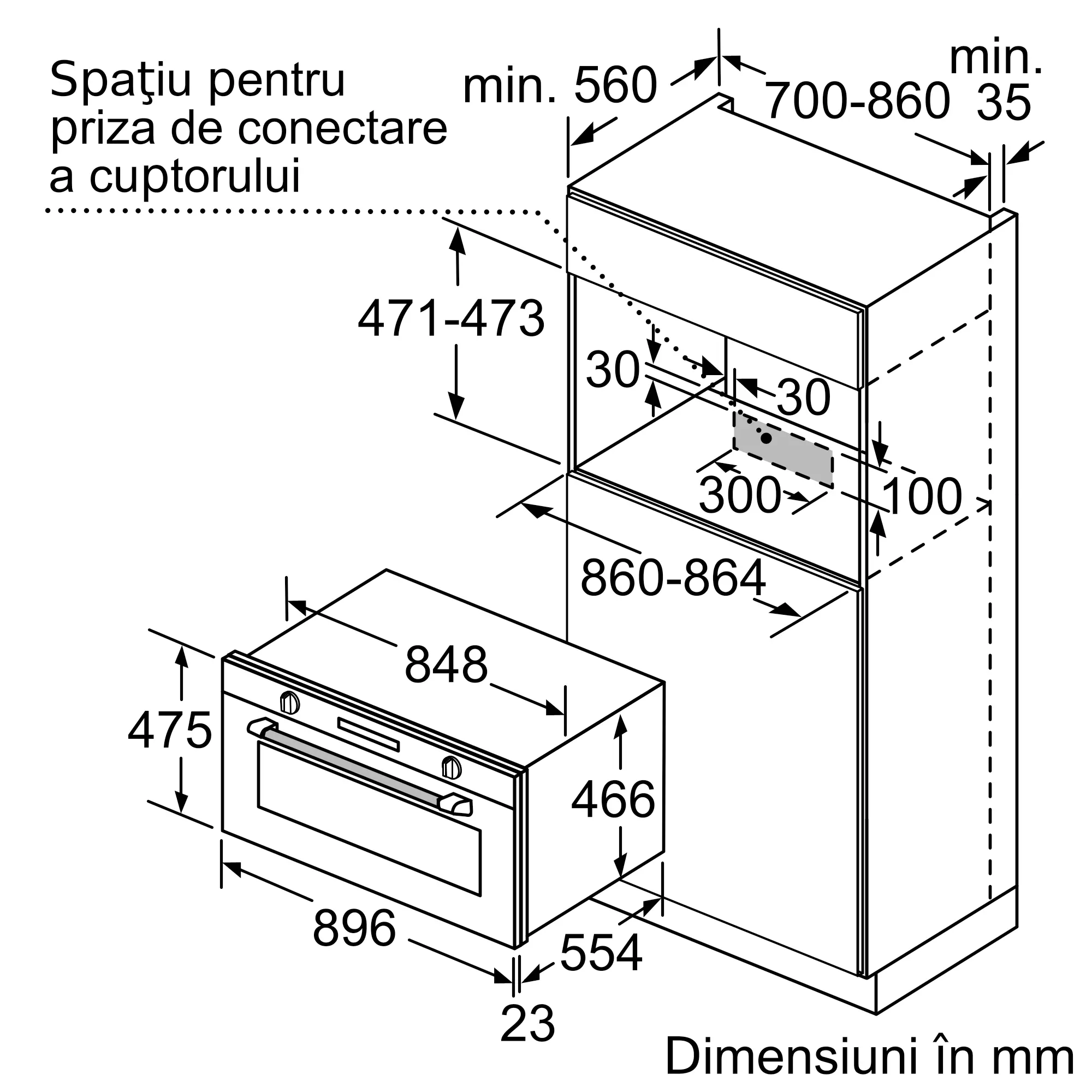 Spaţiu pentru priza de conectare a cuptorului

min. 560

700-860

min. 35

471-473

30

30

300

100

860-864

848

475

466

896

554

23

Dimensiuni în mm