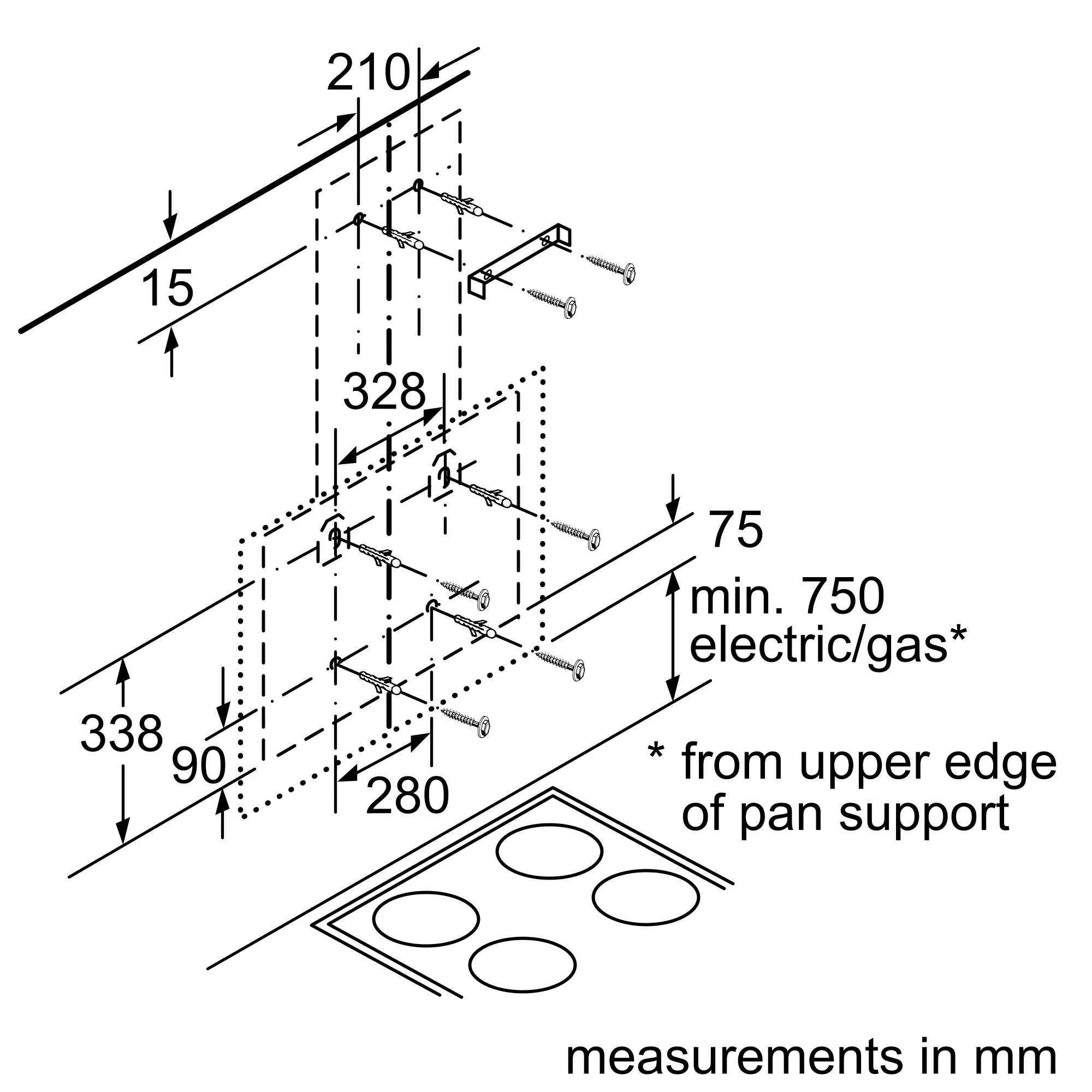 210

15

328

75

min. 750
electric/gas*

338

90

280

* from upper edge
of pan support

measurements in mm