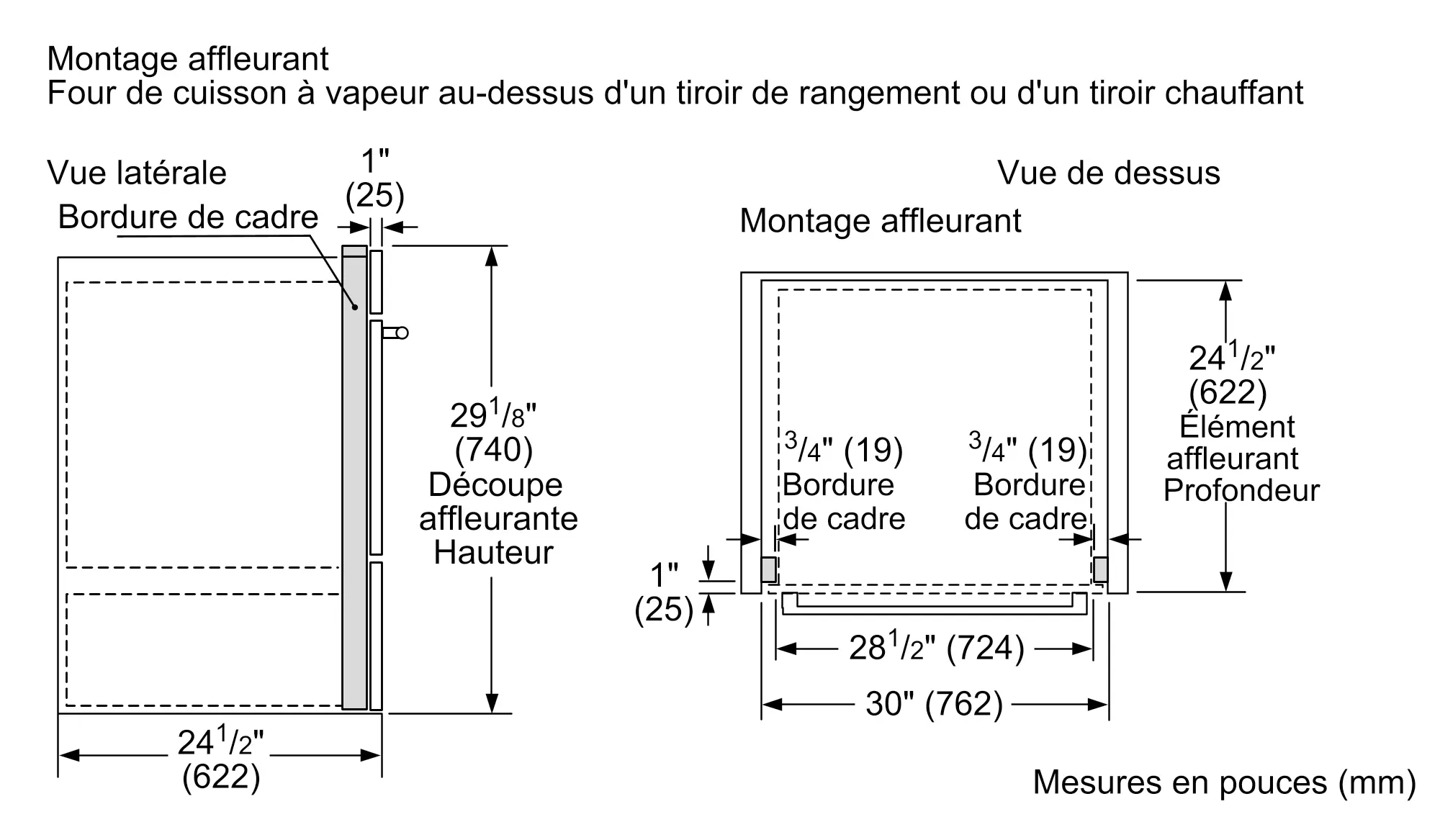 Montage affleurant
Four de cuisson à vapeur au-dessus d'un tiroir de rangement ou d'un tiroir chauffant

Vue latérale

Bordure de cadre

1"
(25)

$29\frac{1}{8}$"
(740)
Découpe affleurante Hauteur

$24\frac{1}{2}$"
(622)

Vue de dessus

Montage affleurant

$24\frac{1}{2}$"
(622)
Élément affleurant Profondeur

$\frac{3}{4}$" (19)
Bordure de cadre

$\frac{3}{4}$" (19)
Bordure de cadre

1"
(25)

$28\frac{1}{2}$" (724)

30" (762)

Mesures en pouces (mm)