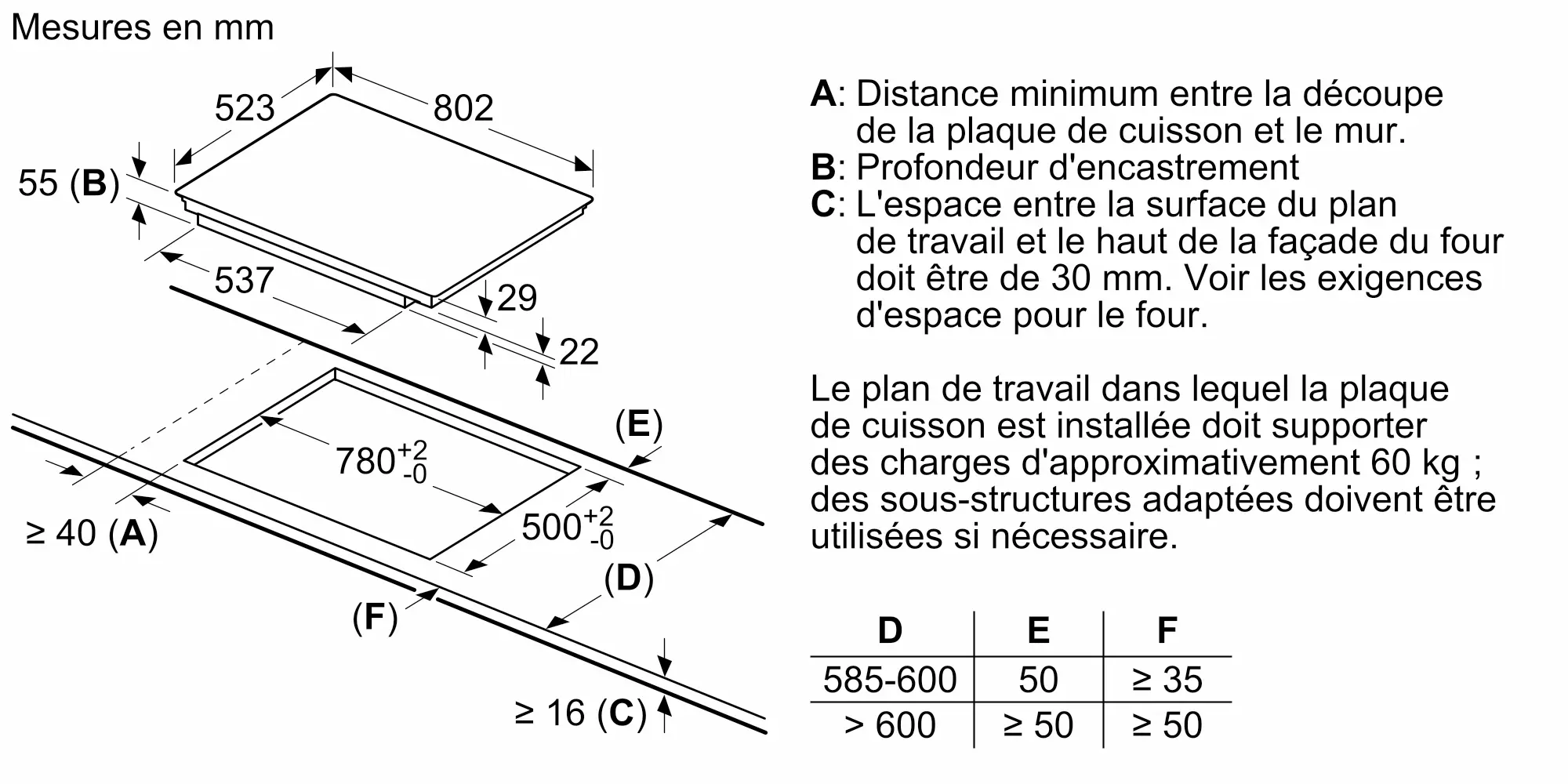 Mesures en mm

523
802
55 (**B**)
537
29
22
(**E**)
$780^{+2}_{-0}$
$500^{+2}_{-0}$
≥ 40 (**A**)
(**D**)
(**F**)
≥ 16 (**C**)

**A**: Distance minimum entre la découpe de la plaque de cuisson et le mur.
**B**: Profondeur d'encastrement
**C**: L'espace entre la surface du plan de travail et le haut de la façade du four doit être de 30 mm. Voir les exigences d'espace pour le four.

Le plan de travail dans lequel la plaque de cuisson est installée doit supporter des charges d'approximativement 60 kg ; des sous-structures adaptées doivent être utilisées si nécessaire.

| D | E | F |
|---|---|---|
| 585-600 | 50 | ≥ 35 |
| > 600 | ≥ 50 | ≥ 50 |