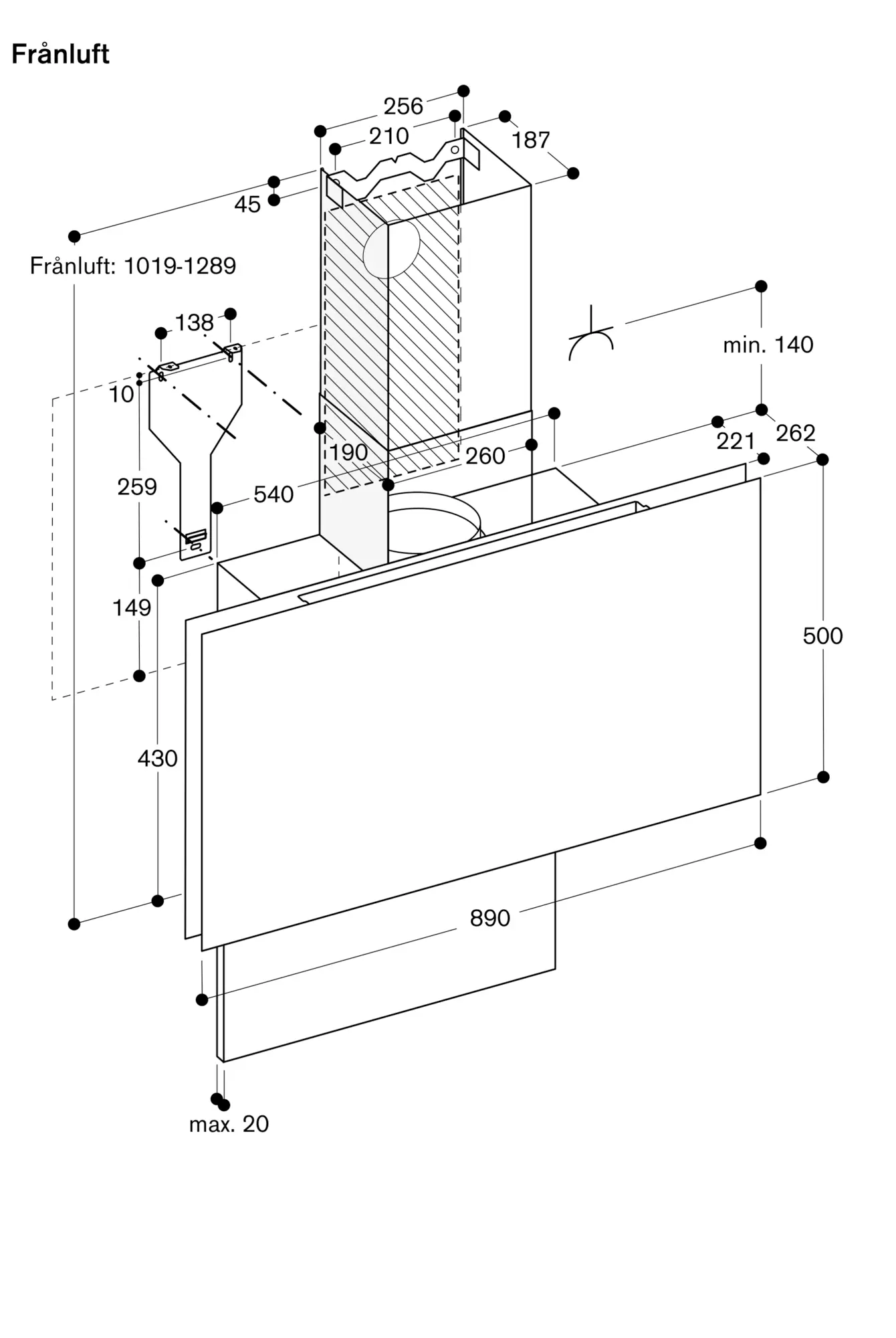 Frånluft

256
210
187
45
Frånluft: 1019-1289
138
min. 140
10
190
260
221
262
259
540
149
500
430
890
max. 20