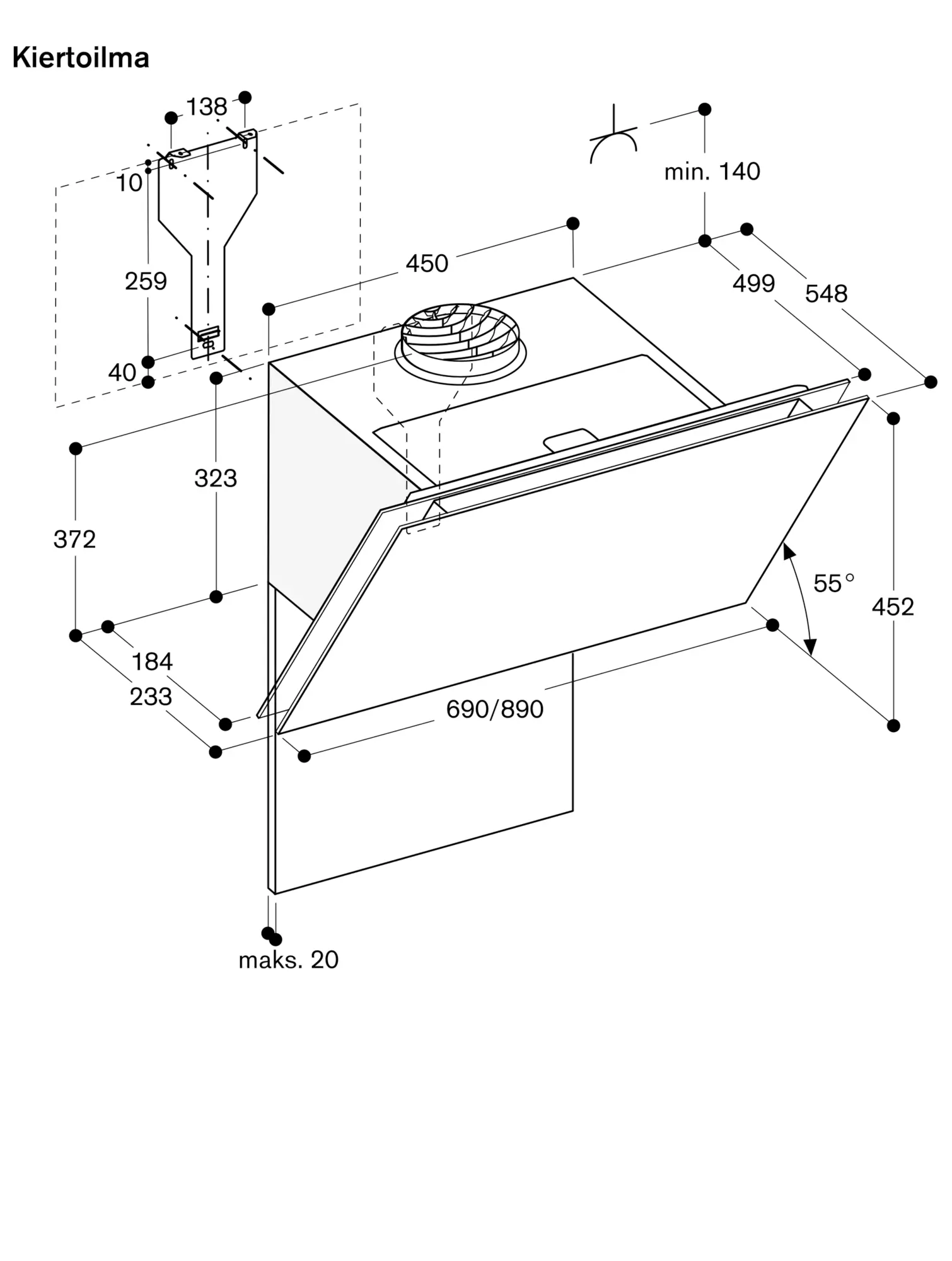 Kiertoilma

138

10

259

40

min. 140

450

499

548

323

372

55°

452

184

233

690/890

maks. 20