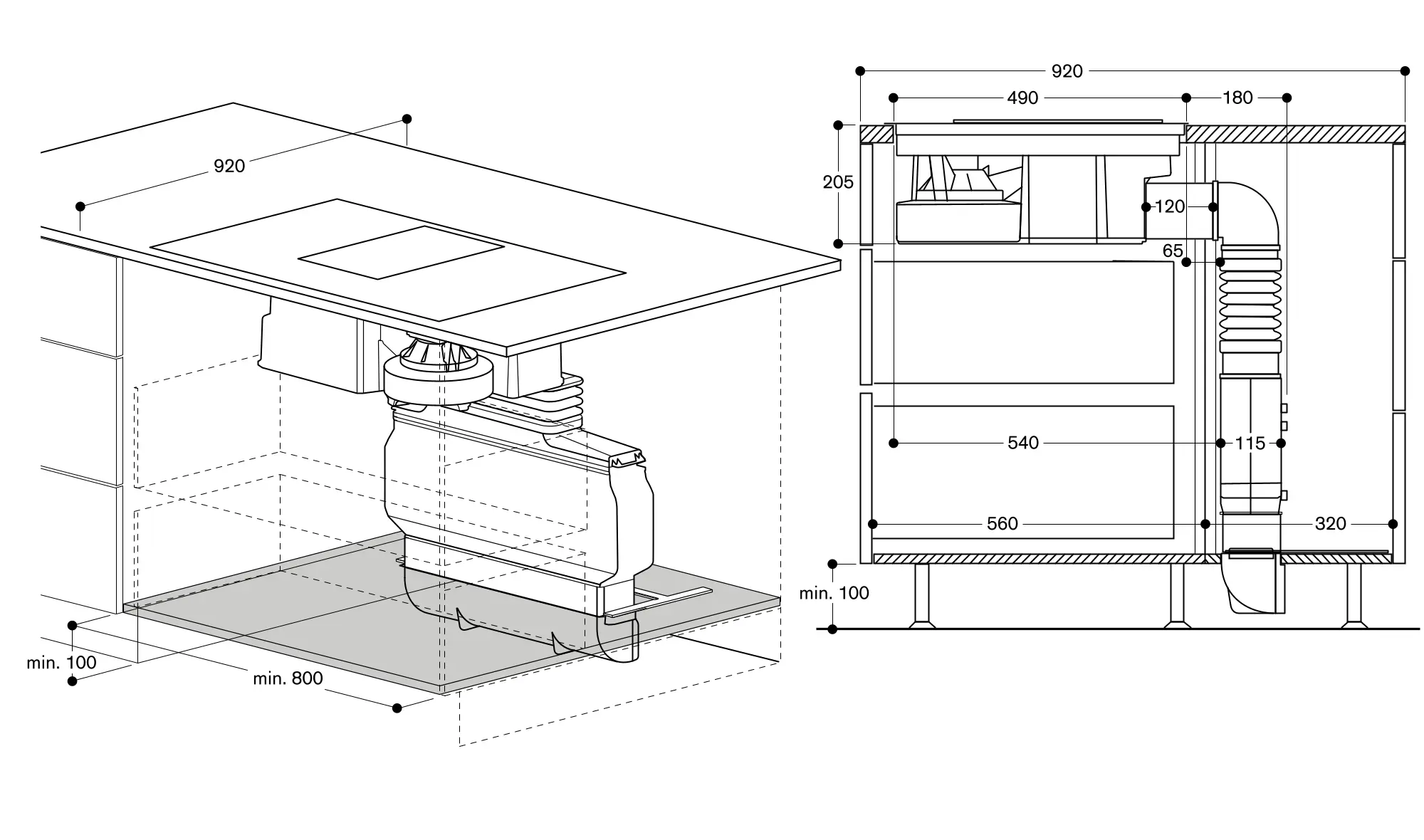 920

min. 100

min. 800

920

490

180

205

120

65

540

115

560

320

min. 100