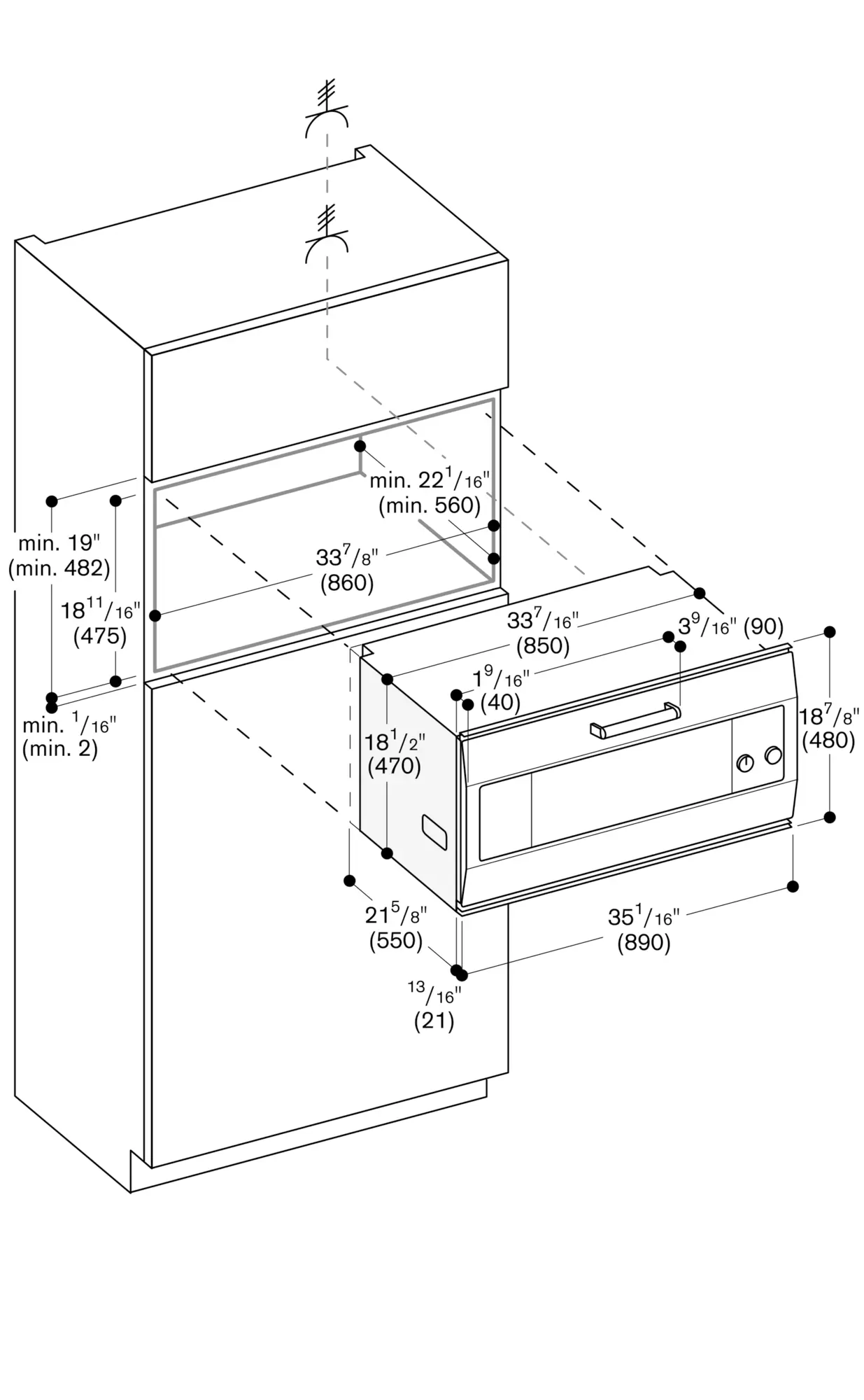 min. $22^{1}/_{16}$"
(min. 560)

min. 19"
(min. 482)

$33^{7}/_{8}$"
(860)

$18^{11}/_{16}$"
(475)

$33^{7}/_{16}$"
(850)

$3^{9}/_{16}$" (90)

$1^{9}/_{16}$"
(40)

min. $^{1}/_{16}$"
(min. 2)

$18^{1}/_{2}$"
(470)

$18^{7}/_{8}$"
(480)

$21^{5}/_{8}$"
(550)

$35^{1}/_{16}$"
(890)

$^{13}/_{16}$"
(21)