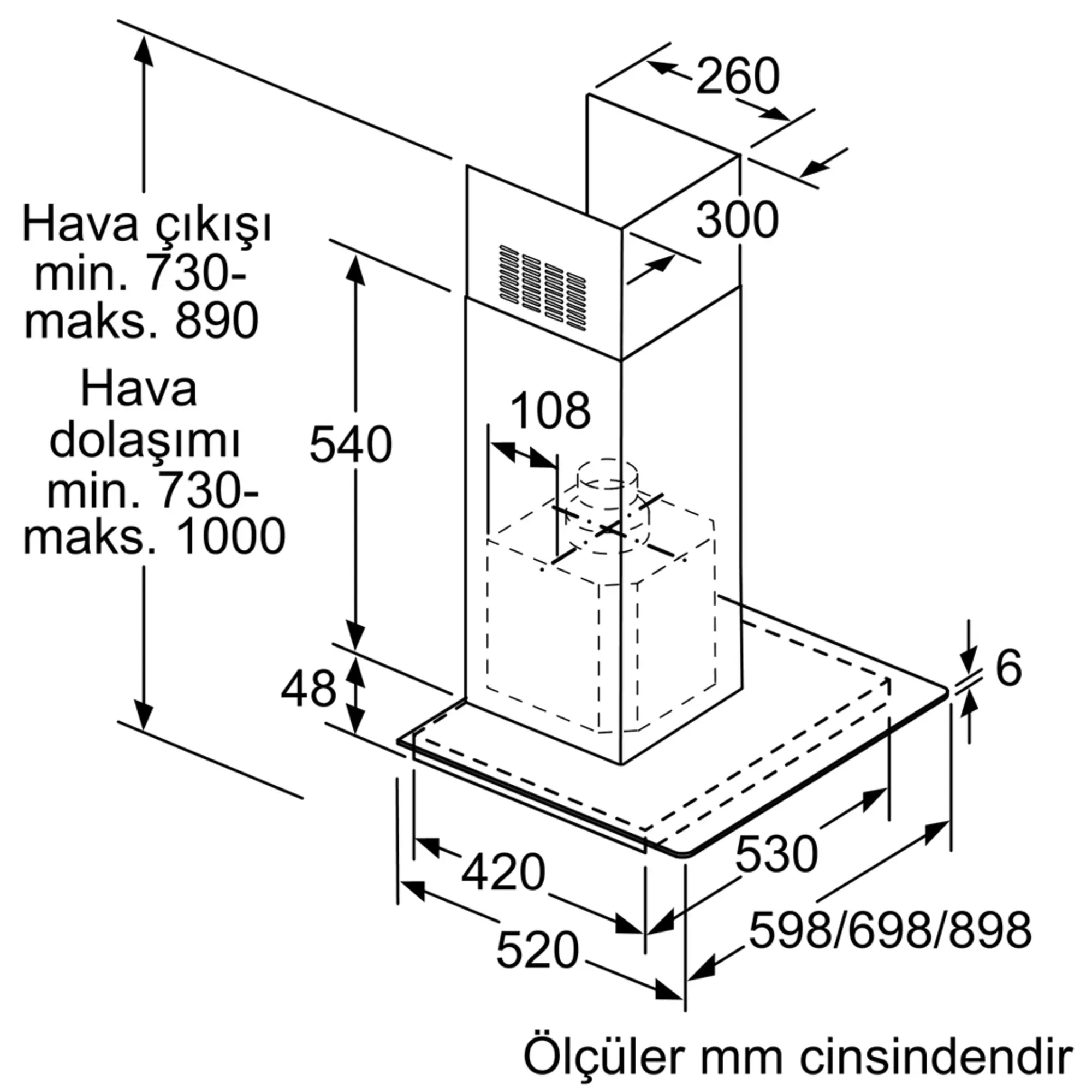 260

300

Hava çıkışı
min. 730-
maks. 890

Hava
dolaşımı
min. 730-
maks. 1000

540

108

48

6

420

530

520

598/698/898

Ölçüler mm cinsindendir