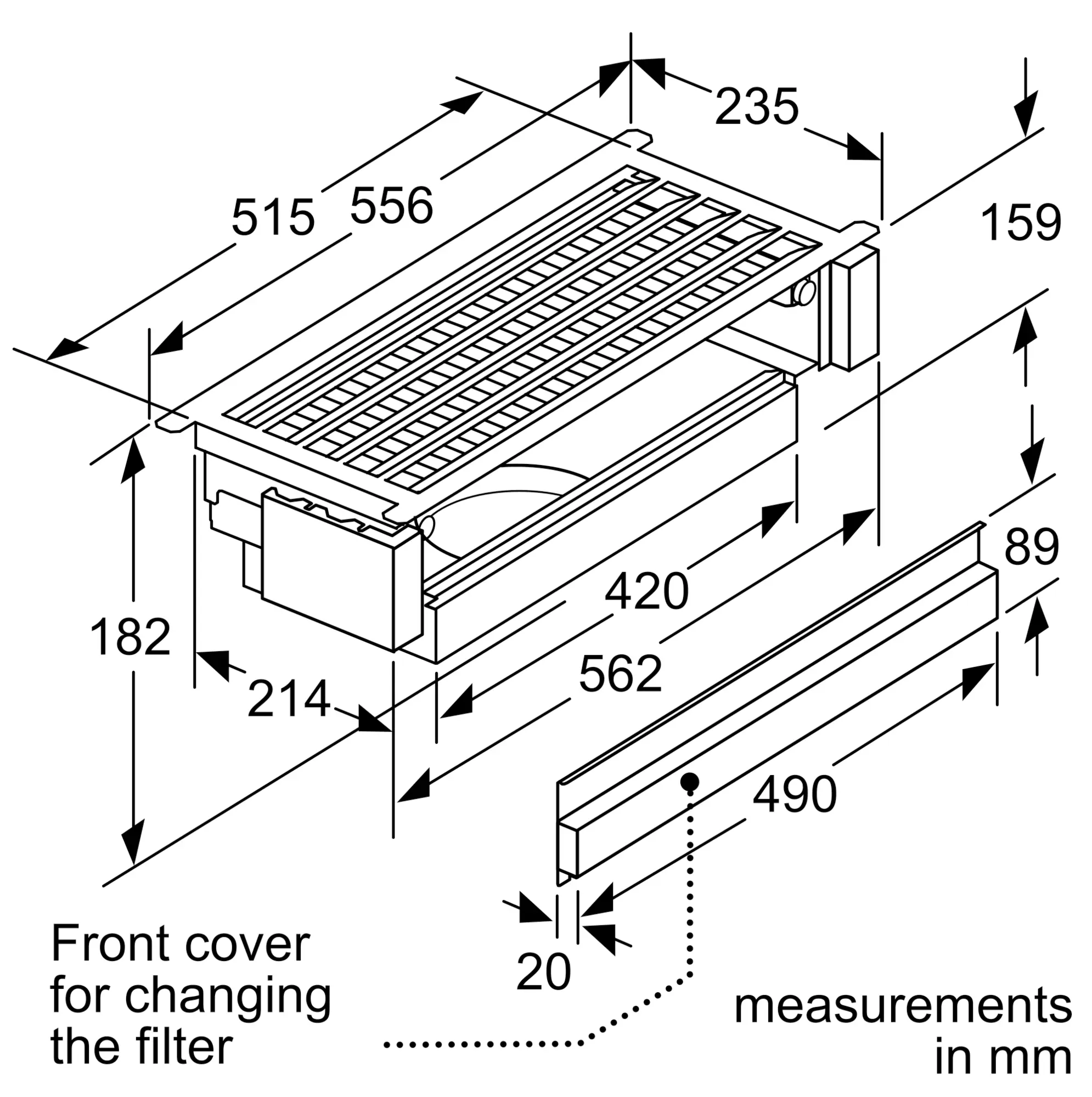 235

515 556

159

182

214

420

562

89

490

20

Front cover for changing the filter

measurements in mm