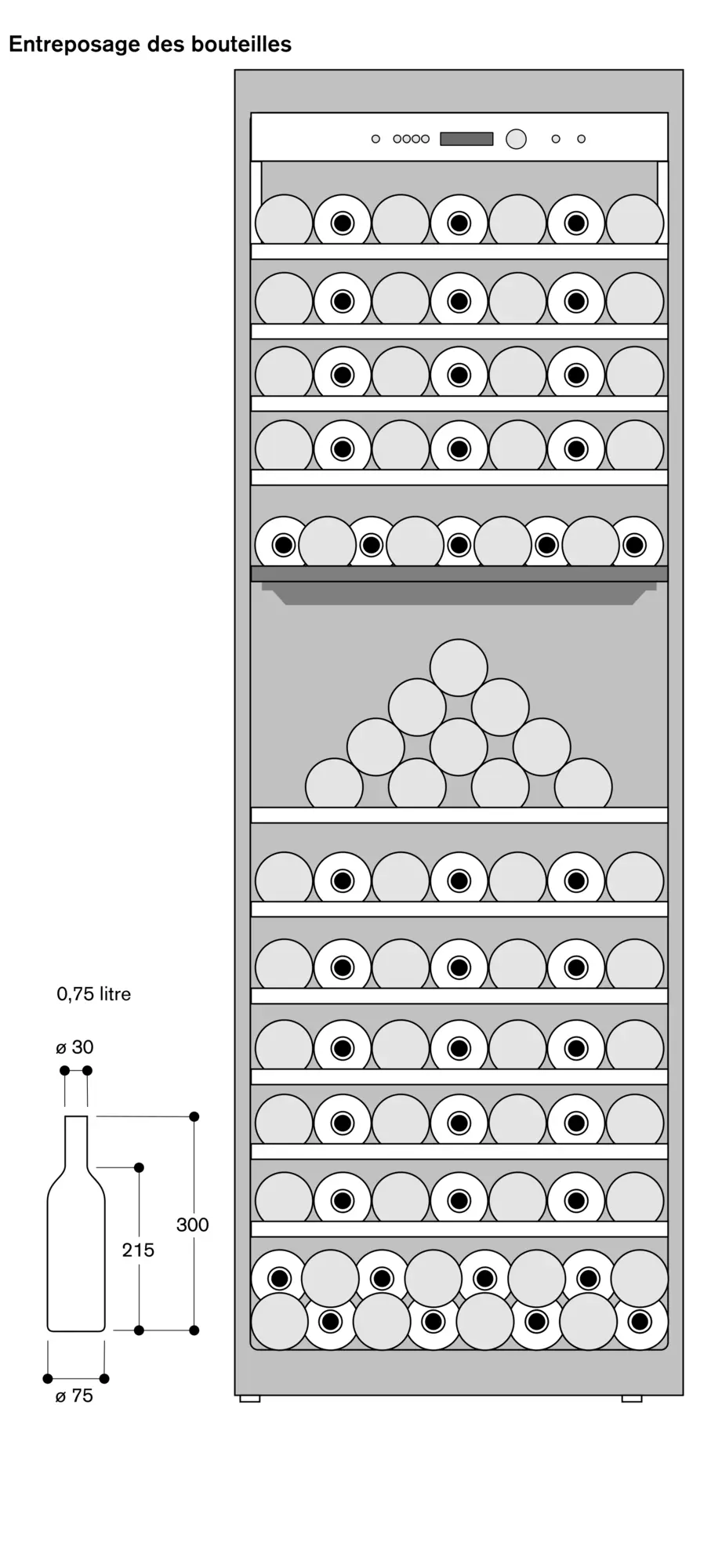 Entreposage des bouteilles

0,75 litre

ø 30

300

215

ø 75