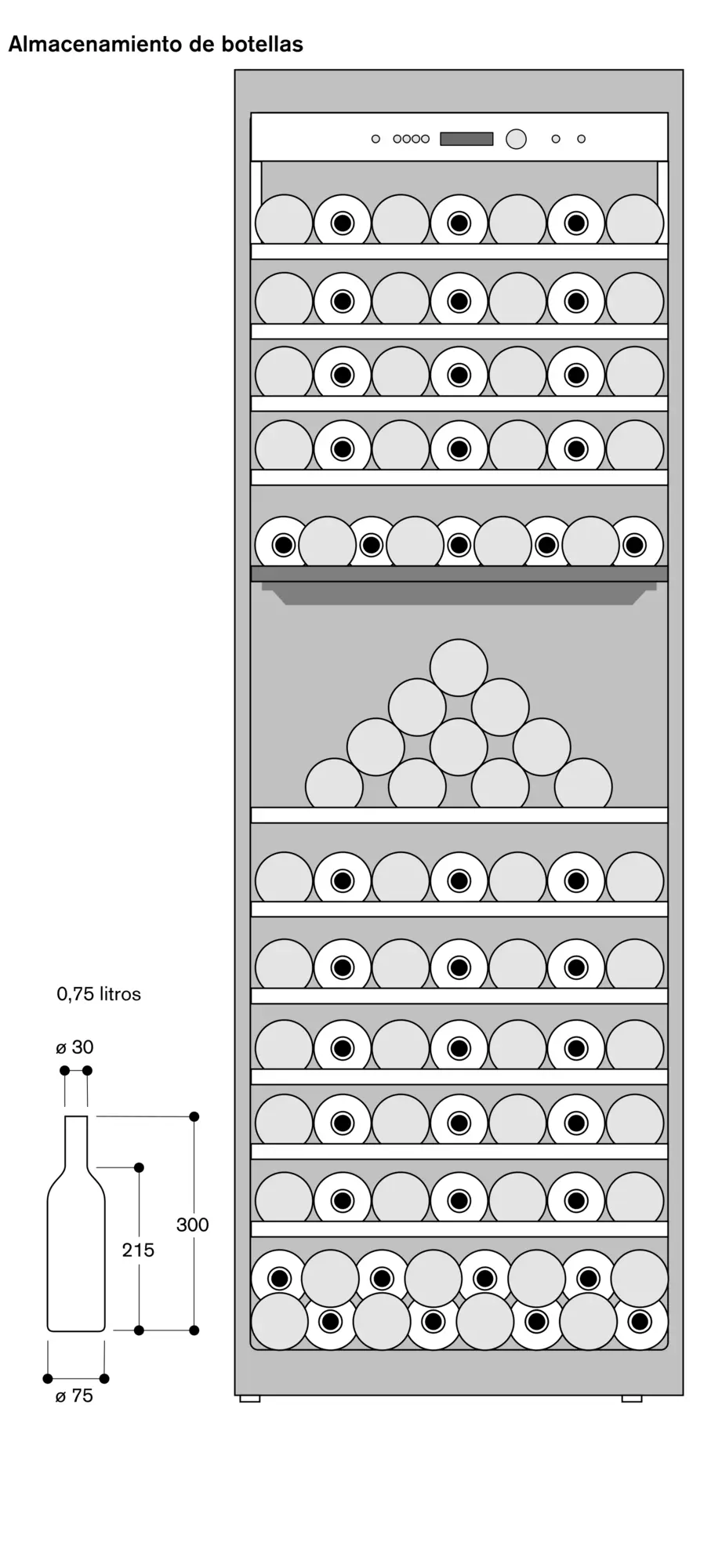 Almacenamiento de botellas

0,75 litros

ø 30

300

215

ø 75