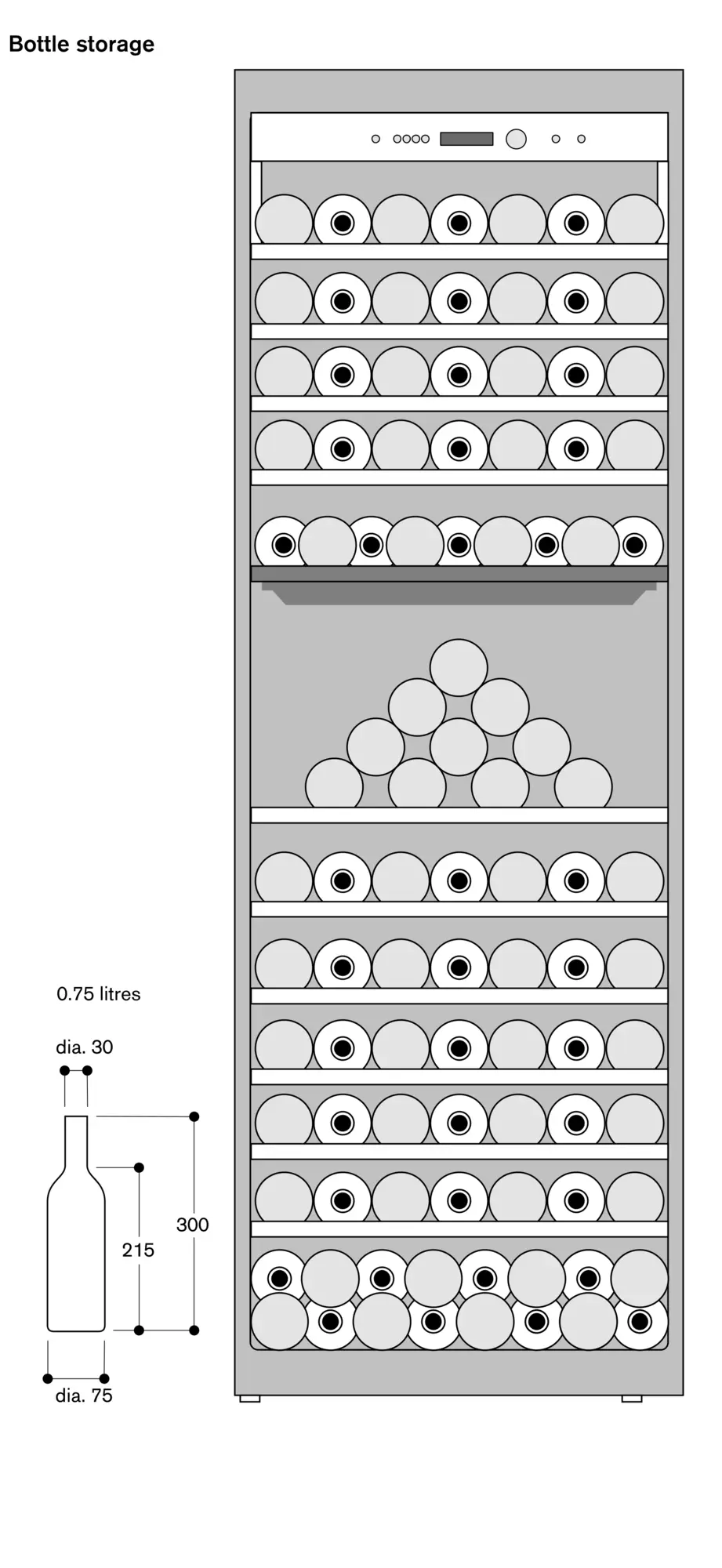 Bottle storage

0.75 litres

dia. 30

300

215

dia. 75