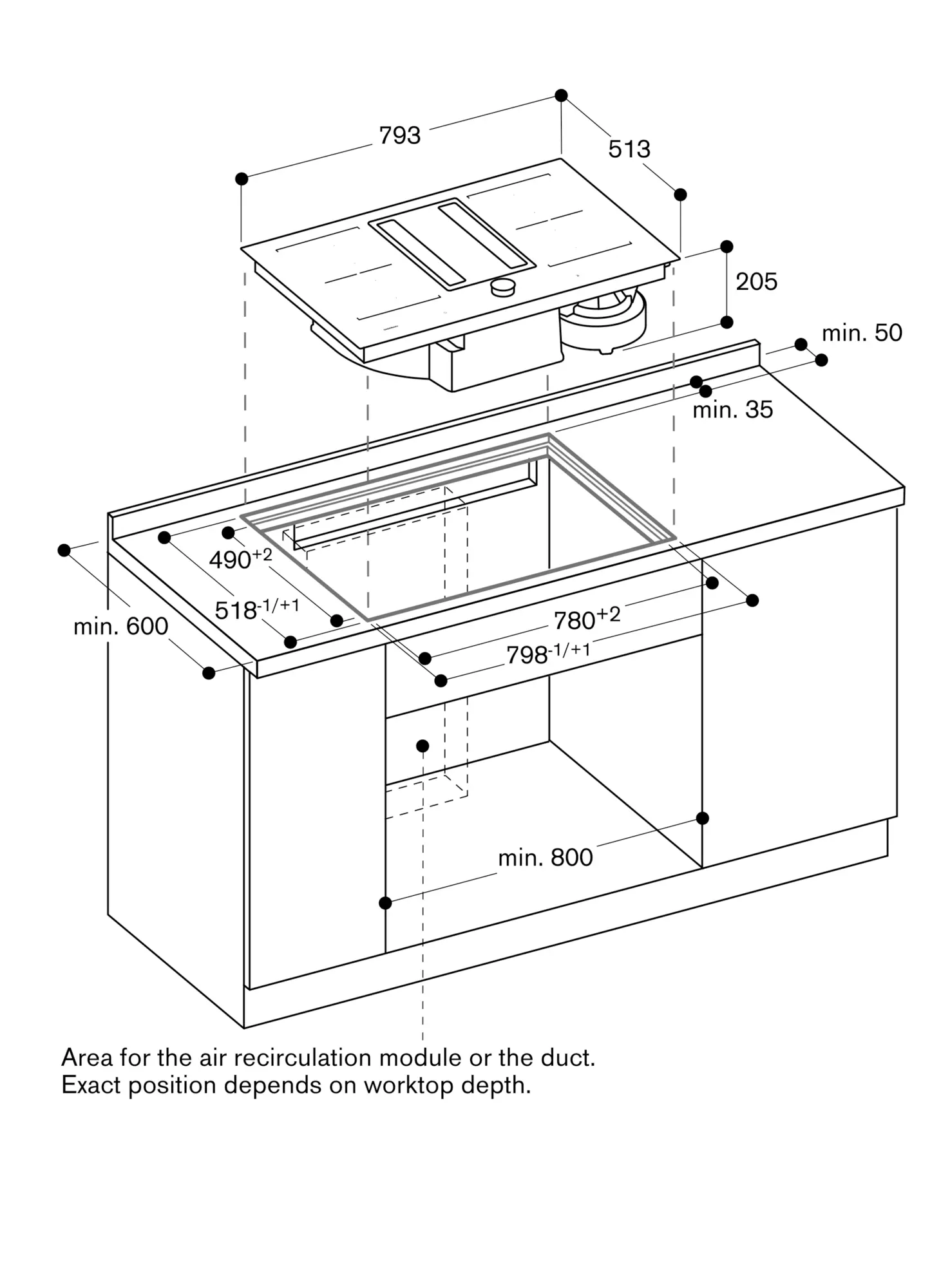 793

513

205

min. 50

min. 35

$490^{+2}$

$518^{-1/+1}$

min. 600

$780^{+2}$

$798^{-1/+1}$

min. 800

Area for the air recirculation module or the duct. Exact position depends on worktop depth.