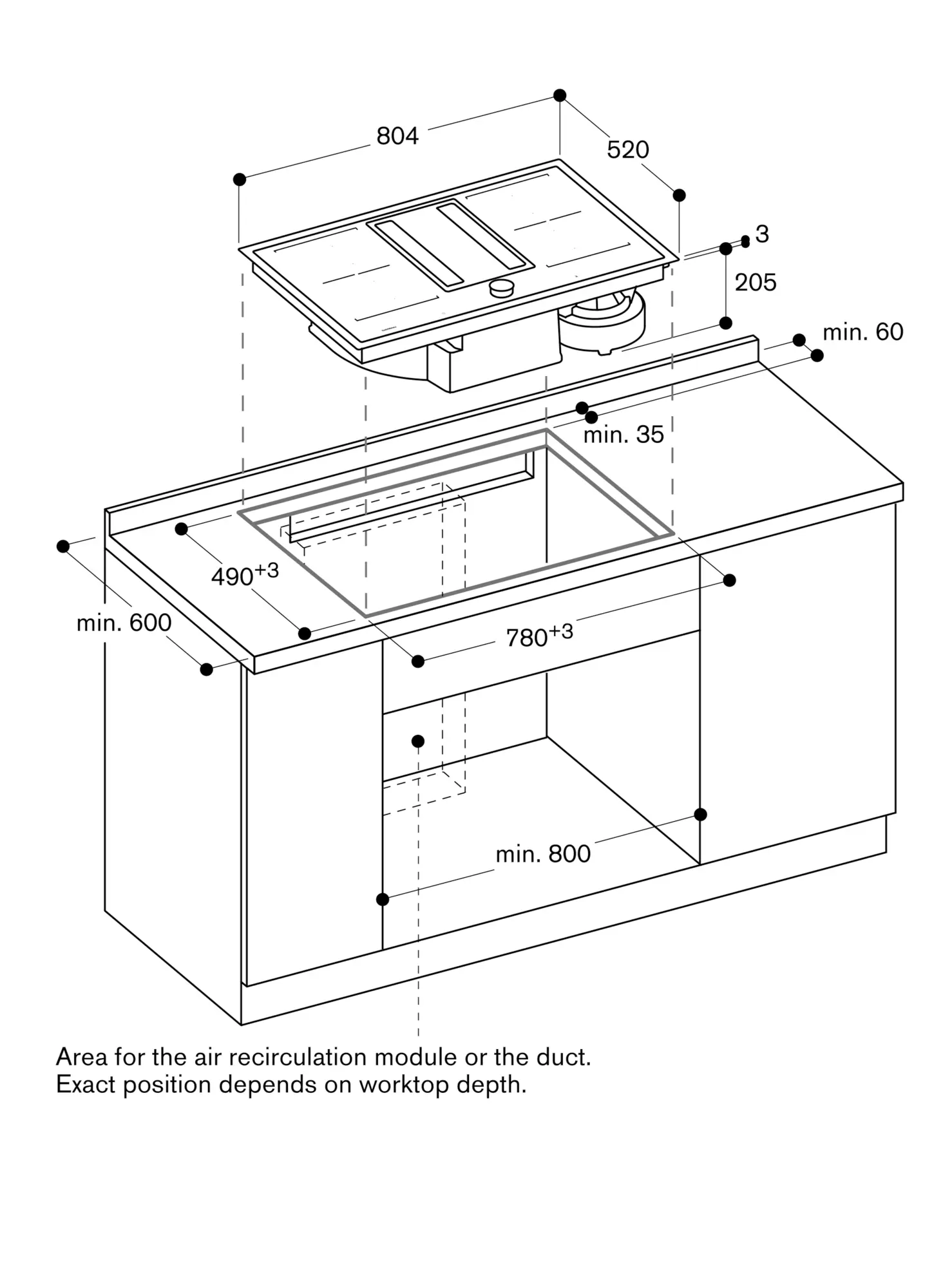 804

520

3

205

min. 60

min. 35

$490^{+3}$

min. 600

$780^{+3}$

min. 800

Area for the air recirculation module or the duct.
Exact position depends on worktop depth.