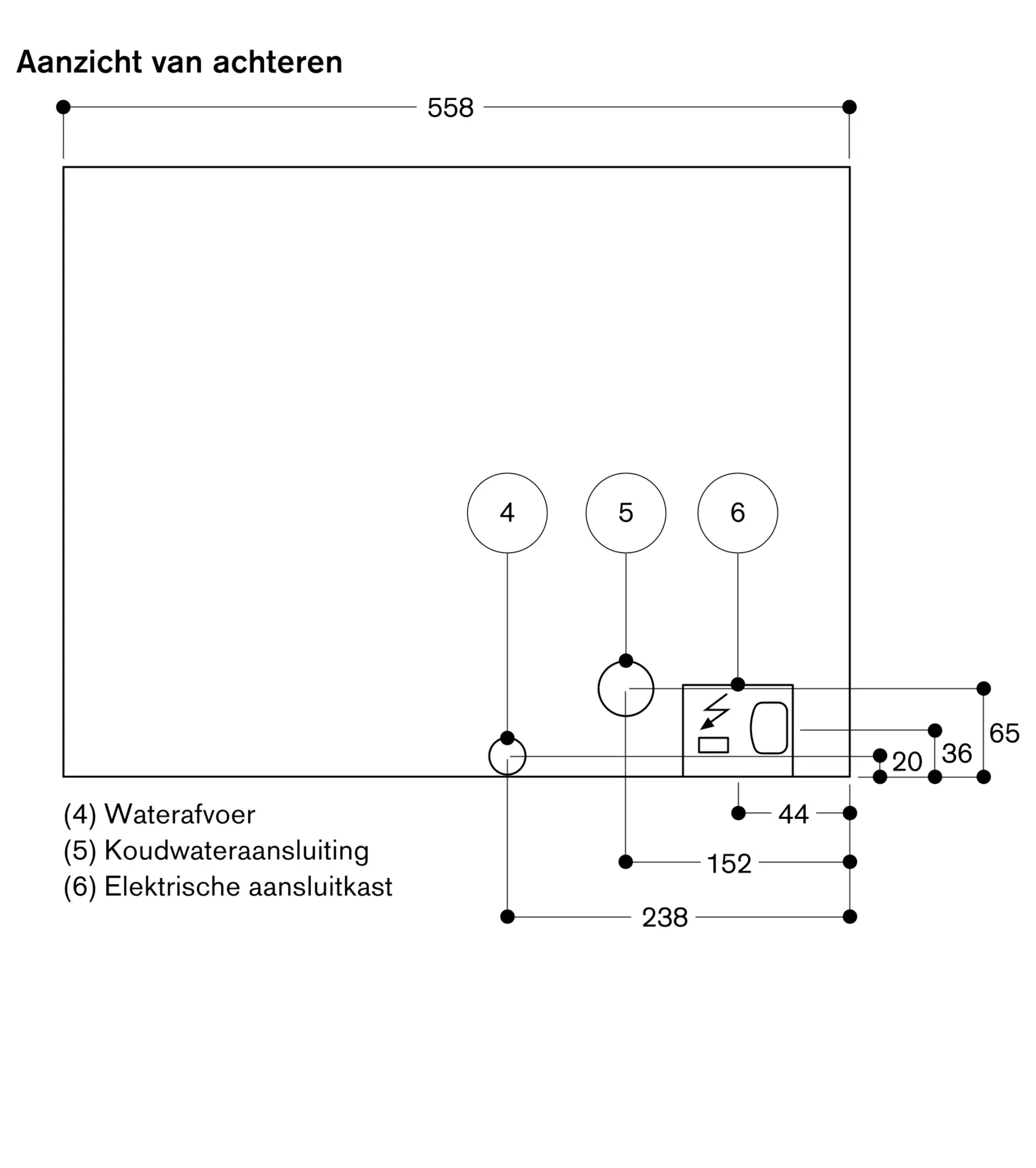 Aanzicht van achteren

558

4

5

6

65

36

20

44

152

238

(4) Waterafvoer
(5) Koudwateraansluiting
(6) Elektrische aansluitkast