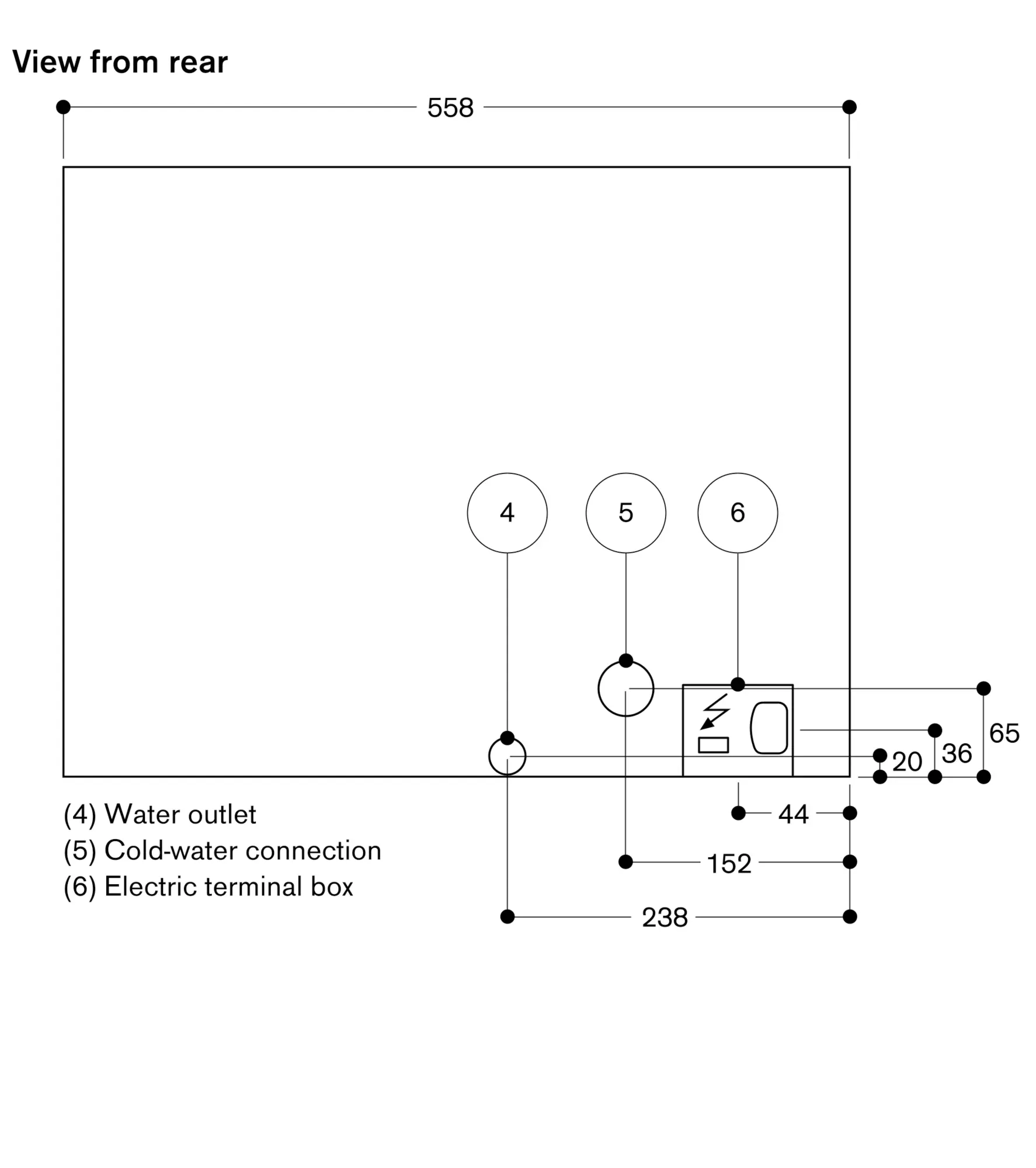 View from rear

558

4

5

6

65

36

20

44

152

238

(4) Water outlet
(5) Cold-water connection
(6) Electric terminal box