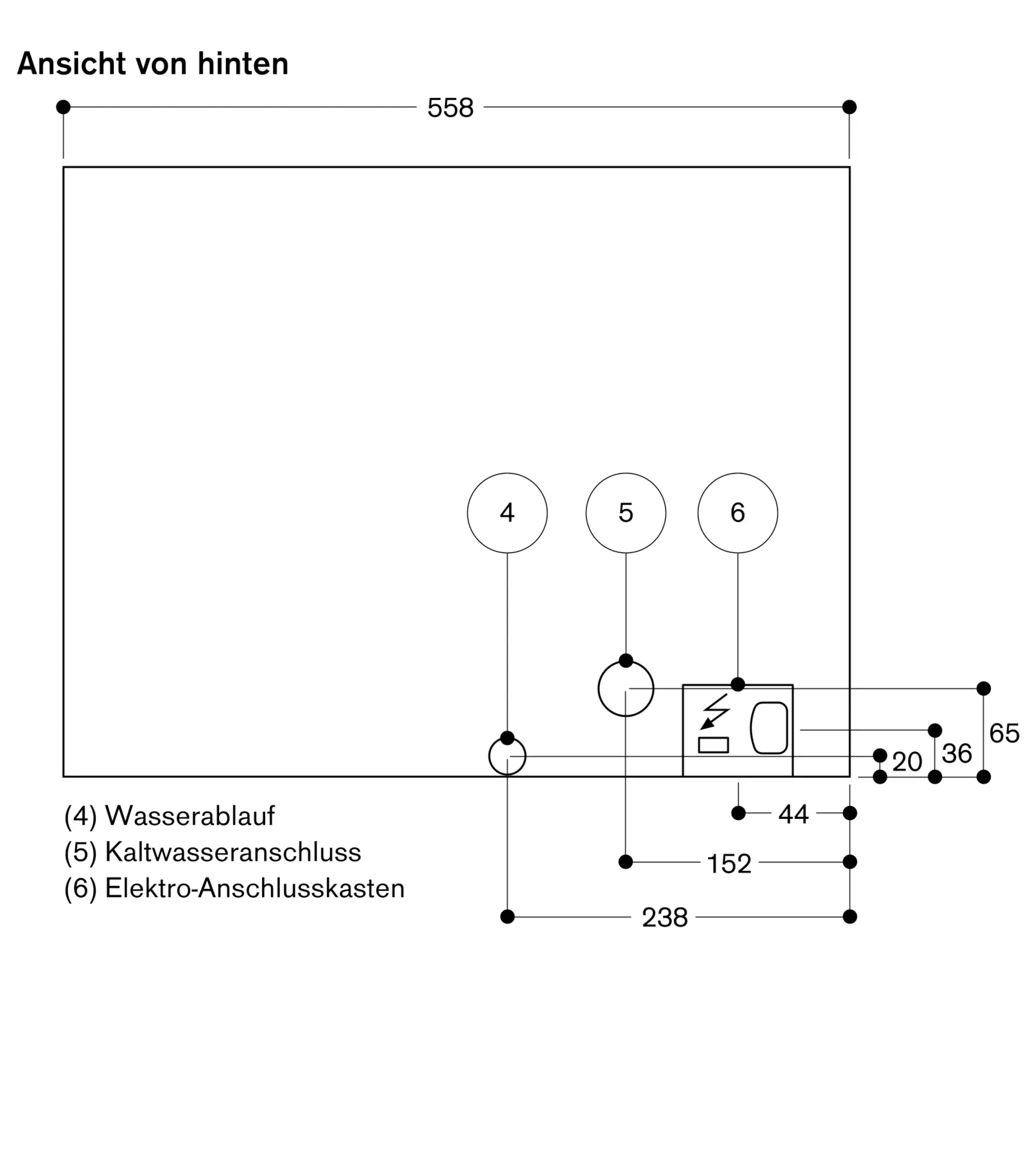 Ansicht von hinten

558

4

5

6

65

36

20

44

152

238

(4) Wasserablauf
(5) Kaltwasseranschluss
(6) Elektro-Anschlusskasten