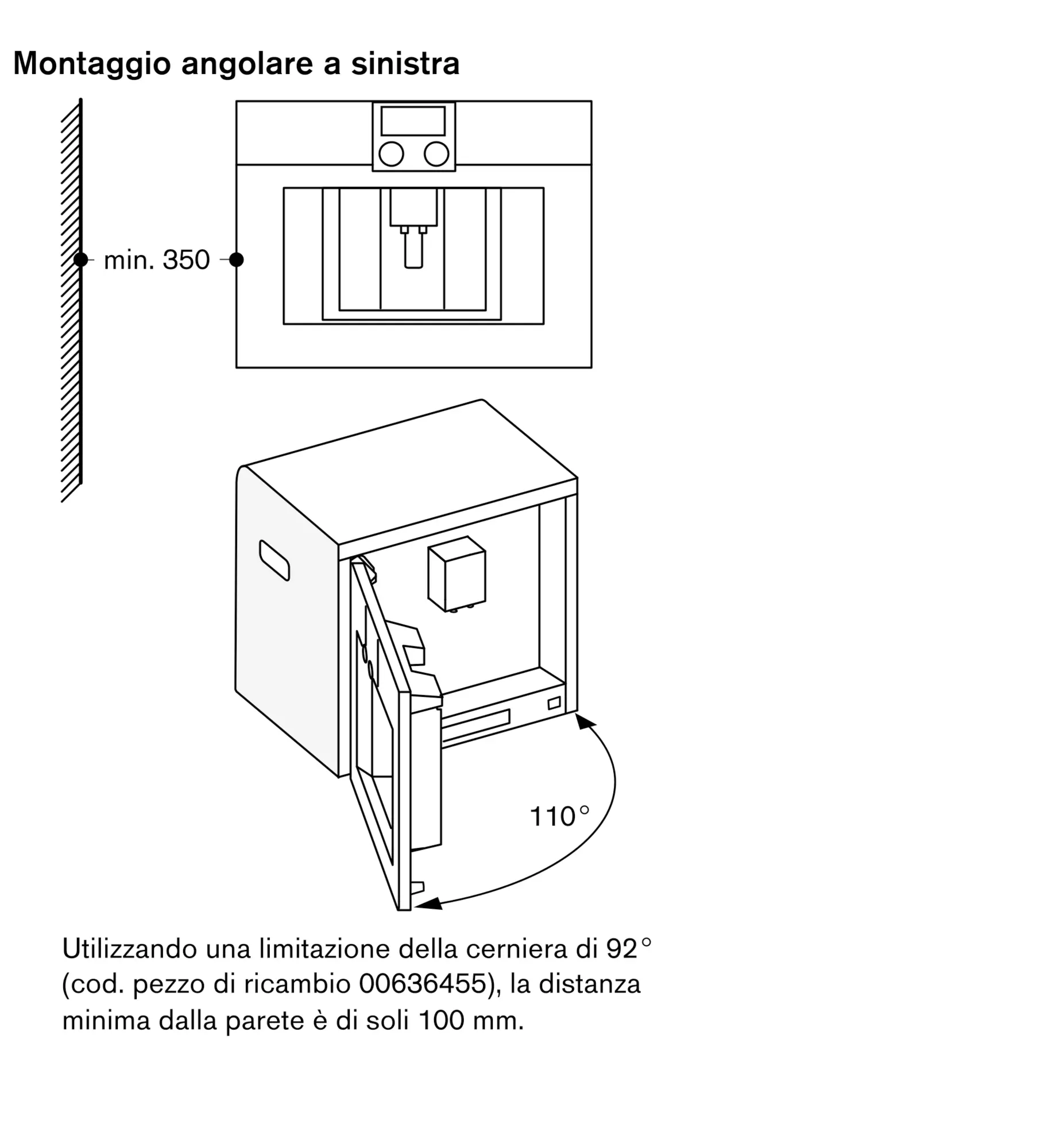 Montaggio angolare a sinistra

min. 350

110°

Utilizzando una limitazione della cerniera di 92° (cod. pezzo di ricambio 00636455), la distanza minima dalla parete è di soli 100 mm.