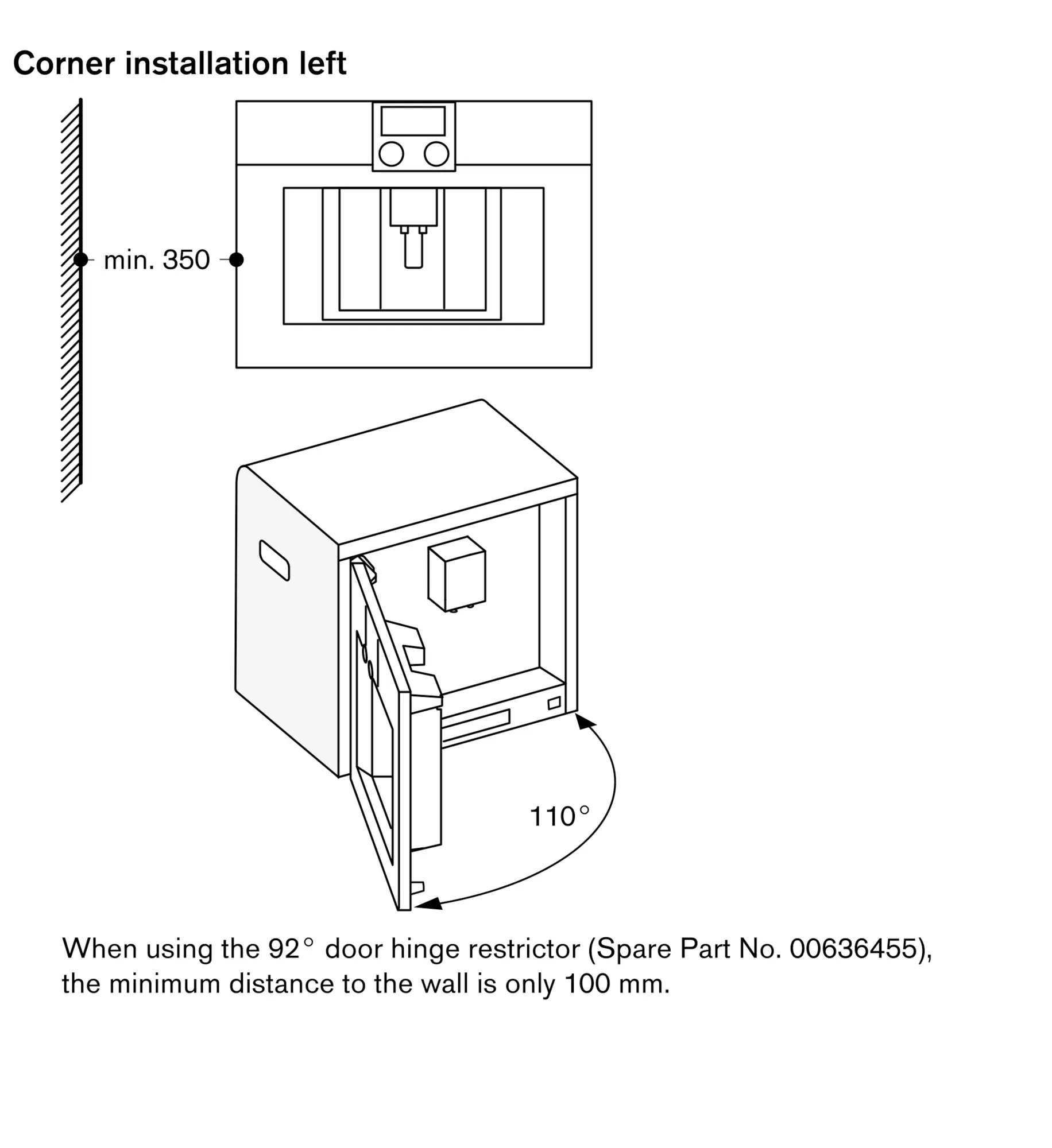 Corner installation left

min. 350

110°

When using the 92° door hinge restrictor (Spare Part No. 00636455), the minimum distance to the wall is only 100 mm.