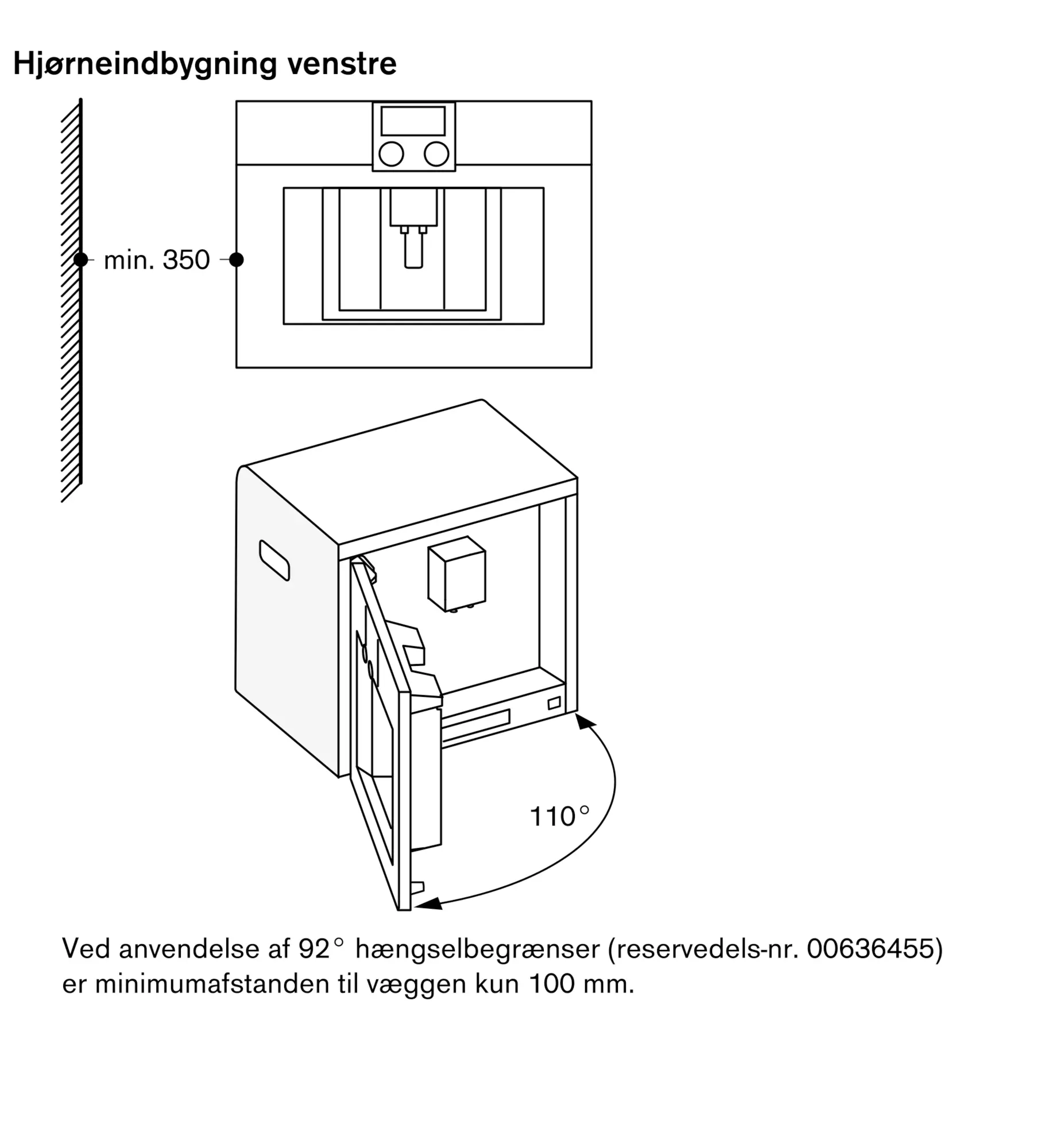 Hjørneindbygning venstre

min. 350

110°

Ved anvendelse af 92° hængselbegrænser (reservedels-nr. 00636455) er minimumafstanden til væggen kun 100 mm.