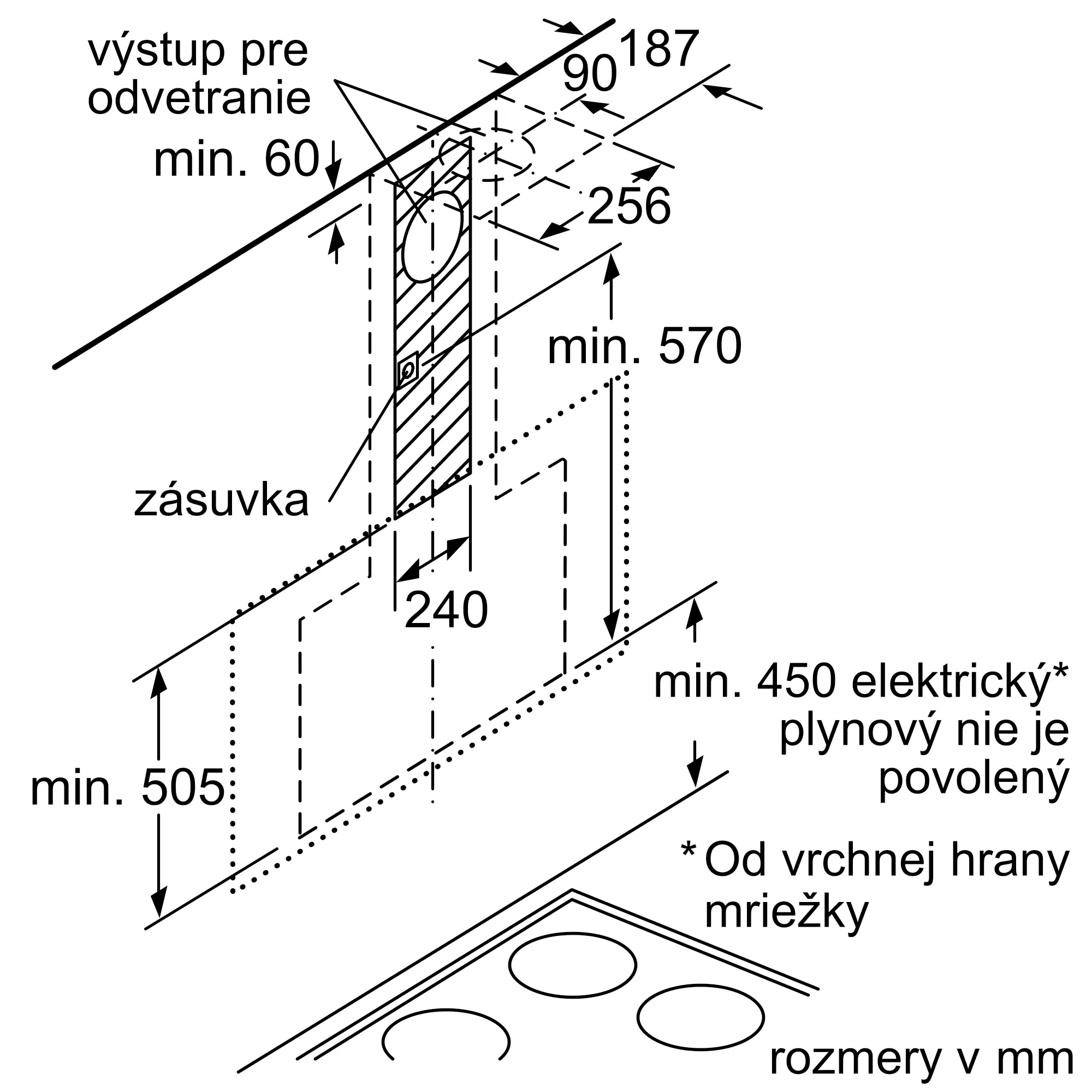 výstup pre odvetranie

187

90

min. 60

256

min. 570

zásuvka

240

min. 450 elektrický* plynový nie je povolený

min. 505

* Od vrchnej hrany mriežky

rozmery v mm