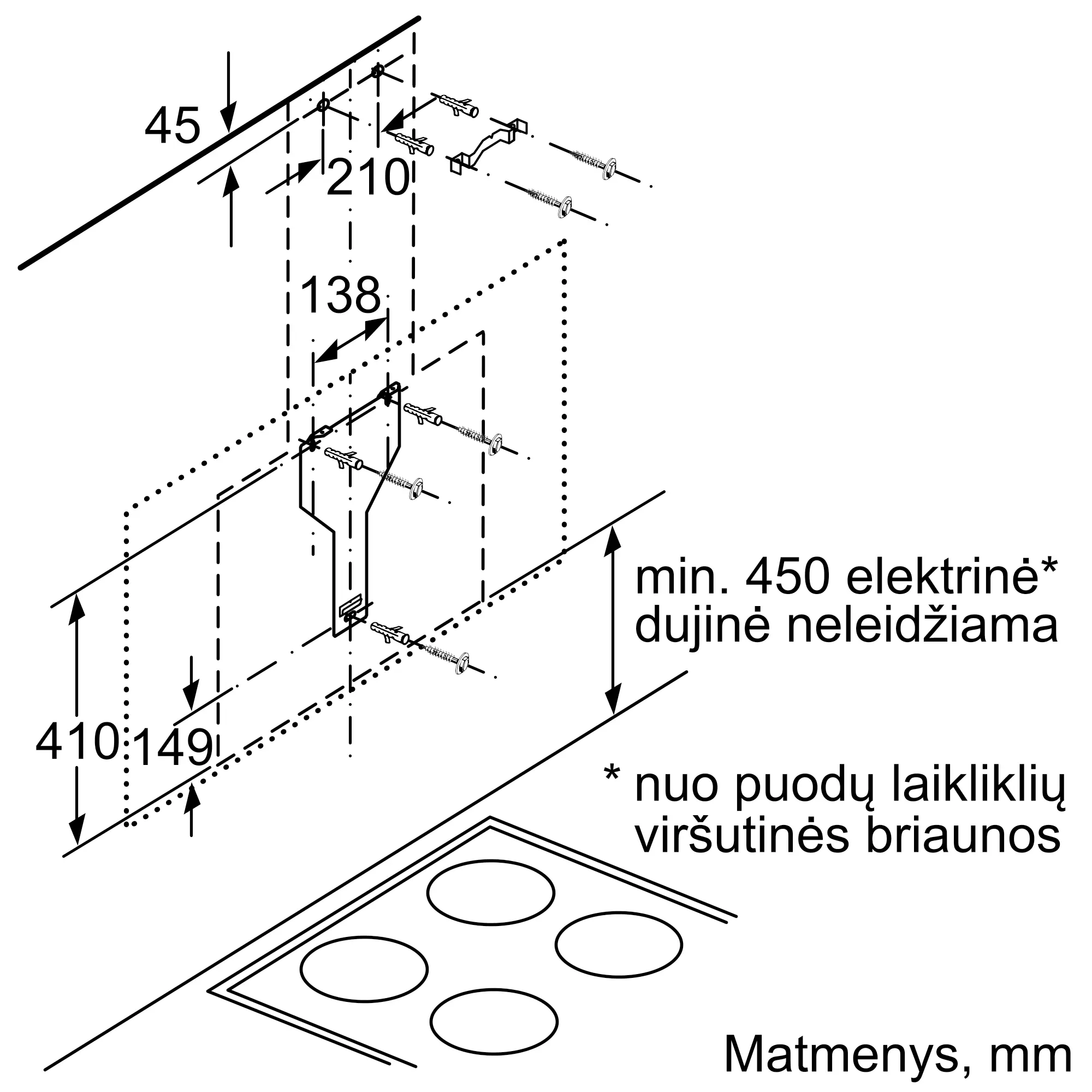 45

210

138

min. 450 elektrinė*
dujinė neleidžiama

410

149

* nuo puodų laikiklių
viršutinės briaunos

Matmenys, mm