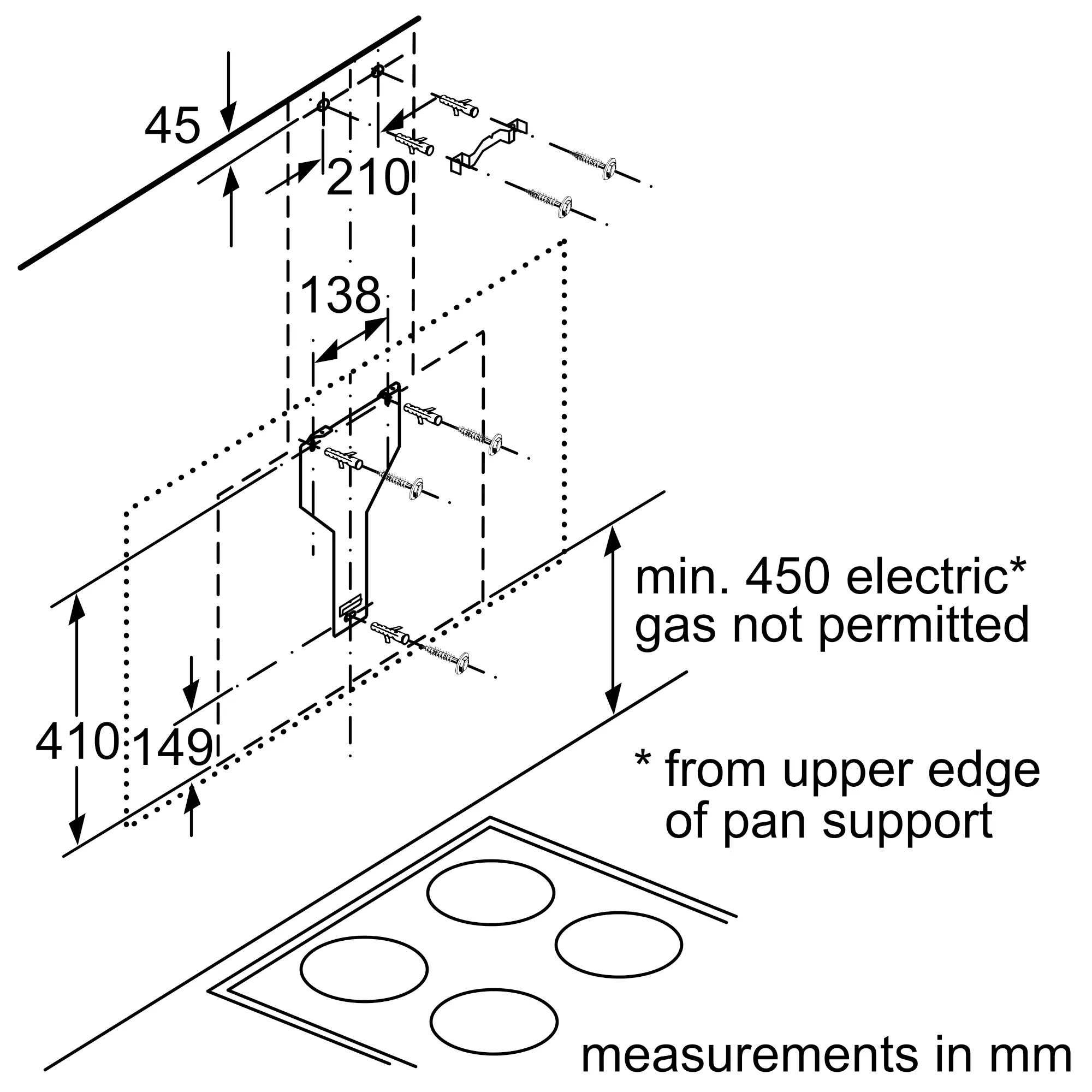 45

210

138

410

149

min. 450 electric*
gas not permitted

* from upper edge of pan support

measurements in mm