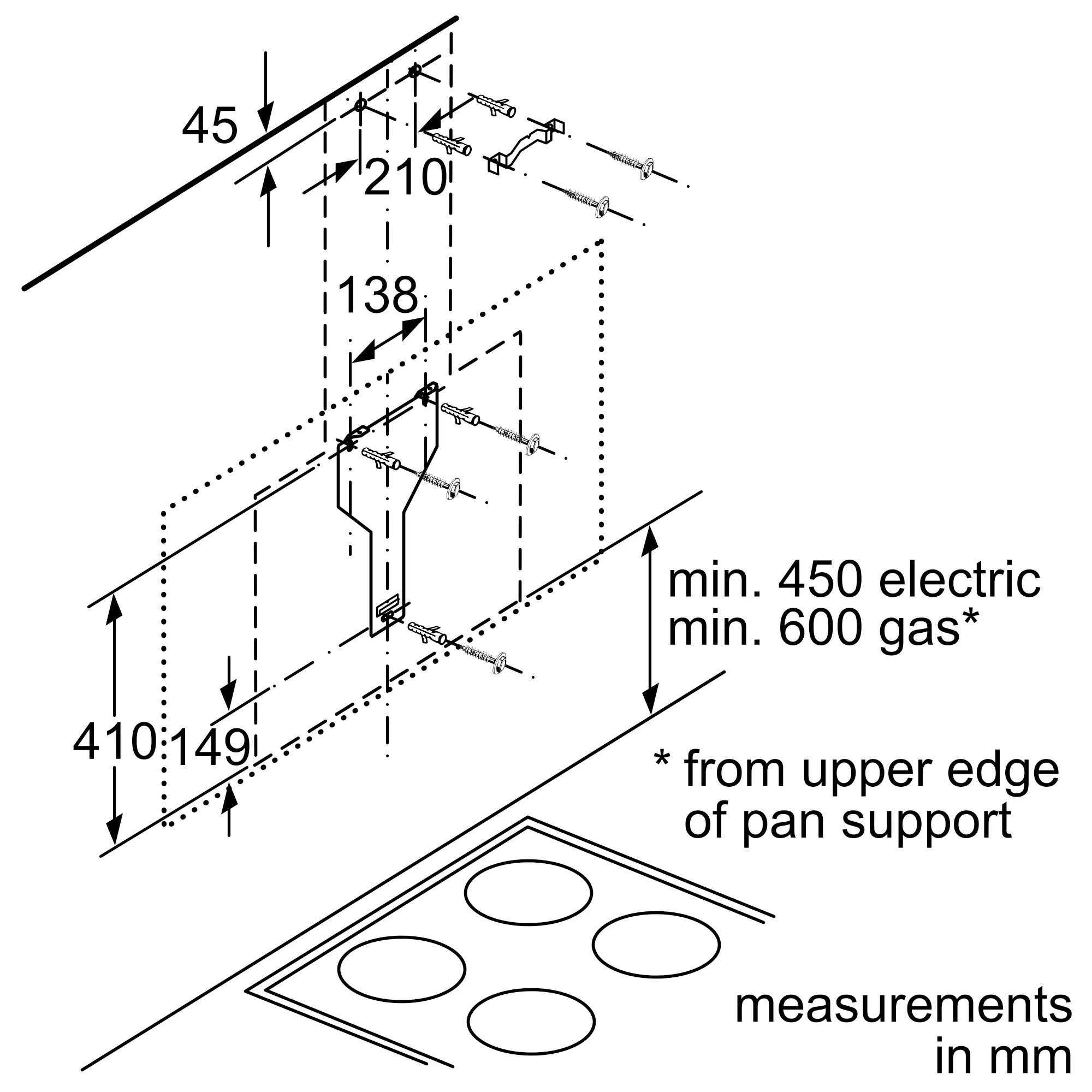 45

210

138

min. 450 electric
min. 600 gas*

410

149

* from upper edge
of pan support

measurements
in mm