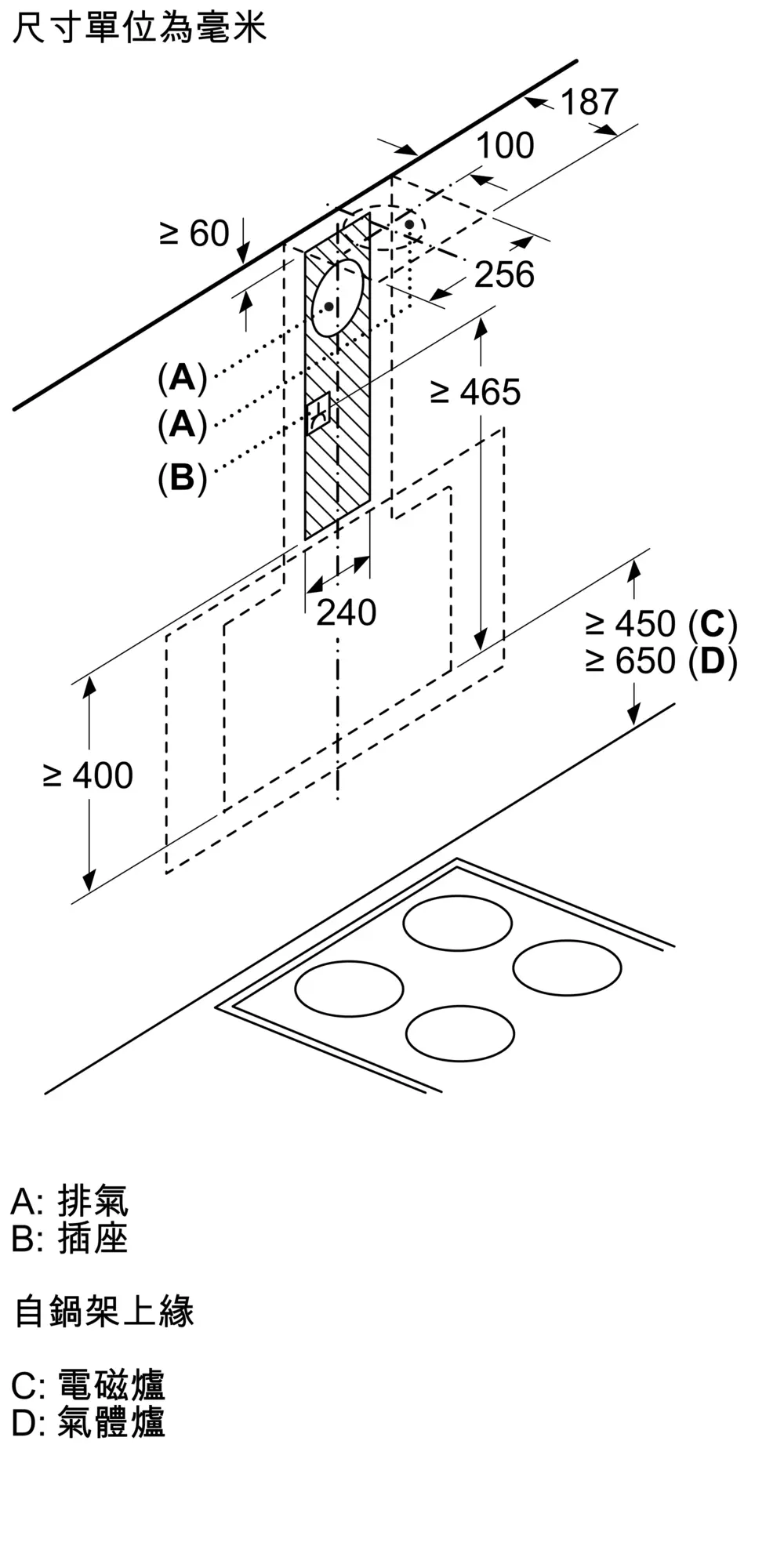 尺寸單位為毫米

187

100

≥ 60

256

(A)
(A)
(B)

≥ 465

240

≥ 450 (C)
≥ 650 (D)

≥ 400

A: 排氣
B: 插座

自鍋架上緣

C: 電磁爐
D: 氣體爐