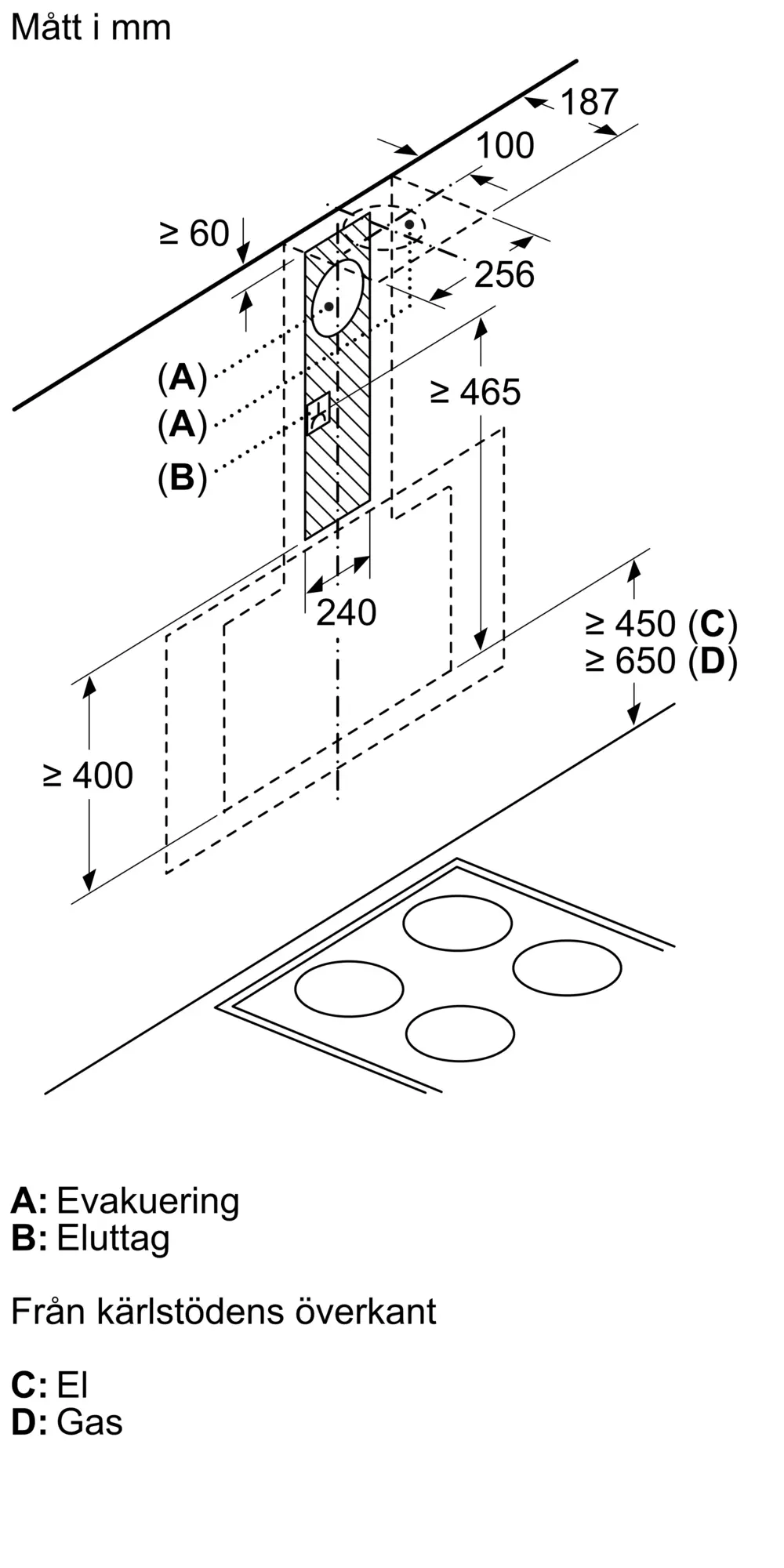 Mått i mm

187
100
≥ 60
256
(A)
(A)
(B)
≥ 465
240
≥ 450 (C)
≥ 650 (D)
≥ 400

A: Evakuering
B: Eluttag

Från kärlstödens överkant

C: El
D: Gas