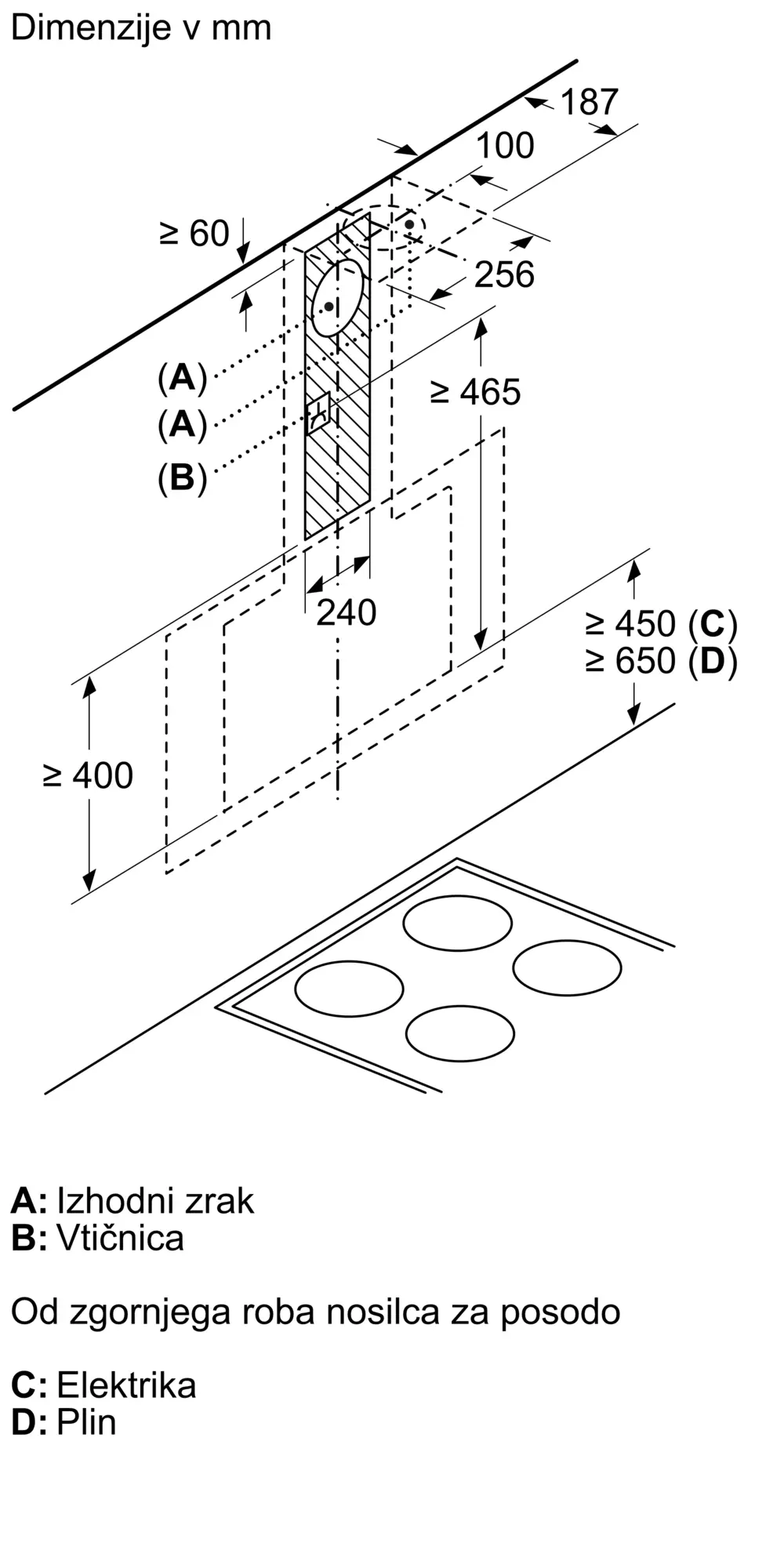 Dimenzije v mm

187
100
≥ 60
256
(A)
(A)
(B)
≥ 465
240
≥ 450 (C)
≥ 650 (D)
≥ 400

A: Izhodni zrak
B: Vtičnica

Od zgornjega roba nosilca za posodo

C: Elektrika
D: Plin