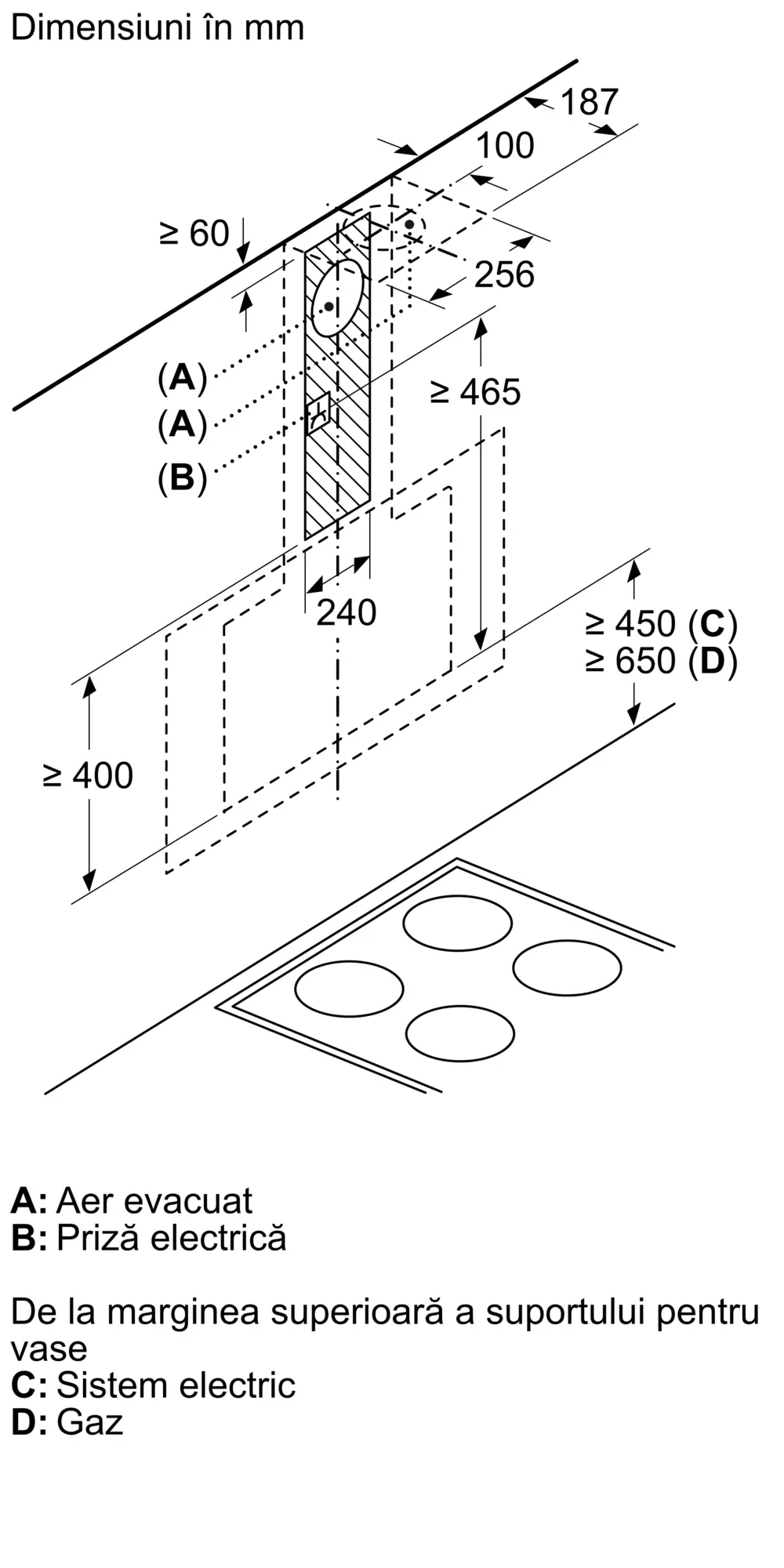 Dimensiuni în mm

187
100
≥ 60
256
(A)
(A)
(B)
≥ 465
240
≥ 450 (C)
≥ 650 (D)
≥ 400

A: Aer evacuat
B: Priză electrică

De la marginea superioară a suportului pentru vase
C: Sistem electric
D: Gaz